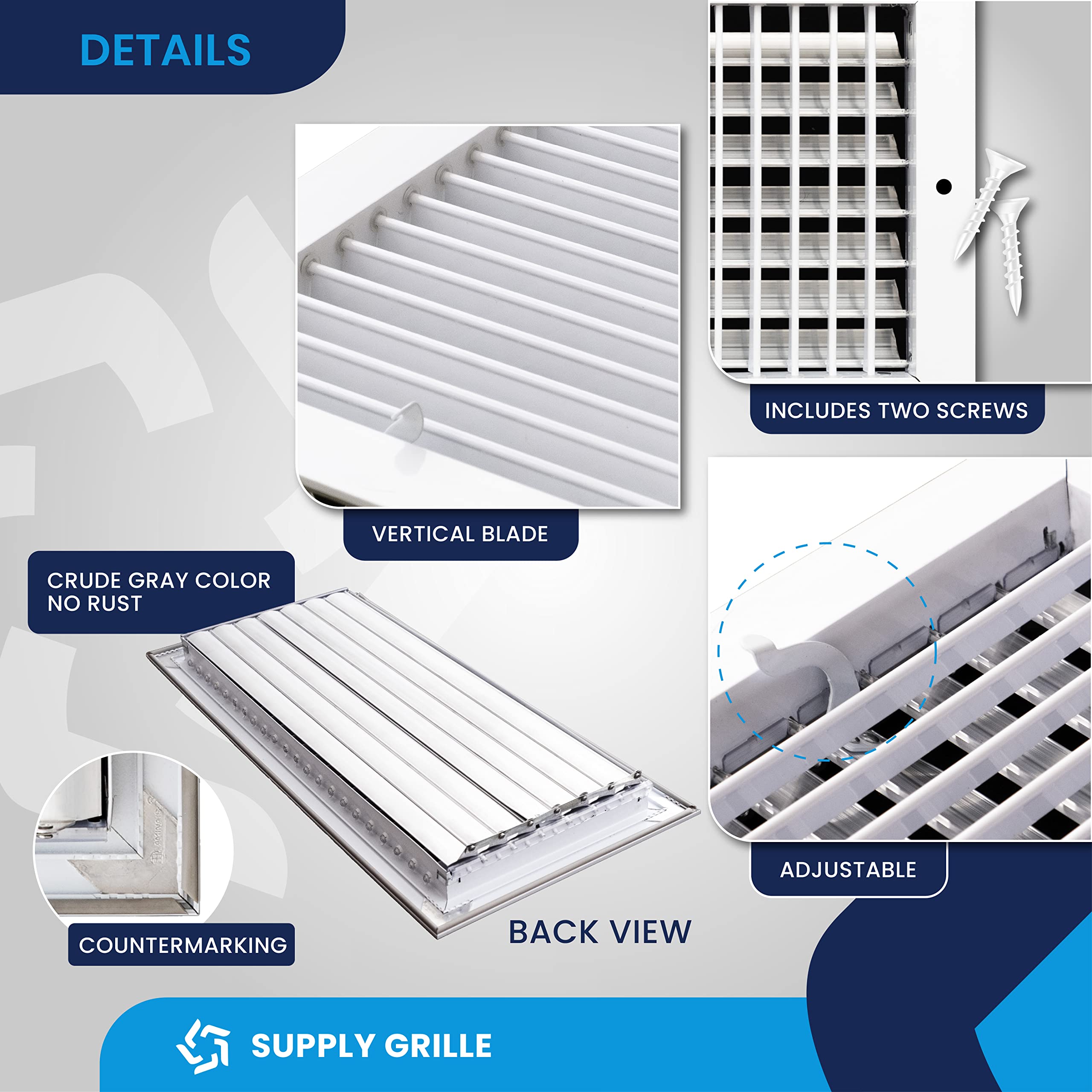 DETAILS

INCLUDES TWO SCREWS

VERTICAL BLADE

CRUDE GRAY COLOR NO RUST

ADJUSTABLE

COUNTERMARKING

BACK VIEW

SUPPLY GRILLE