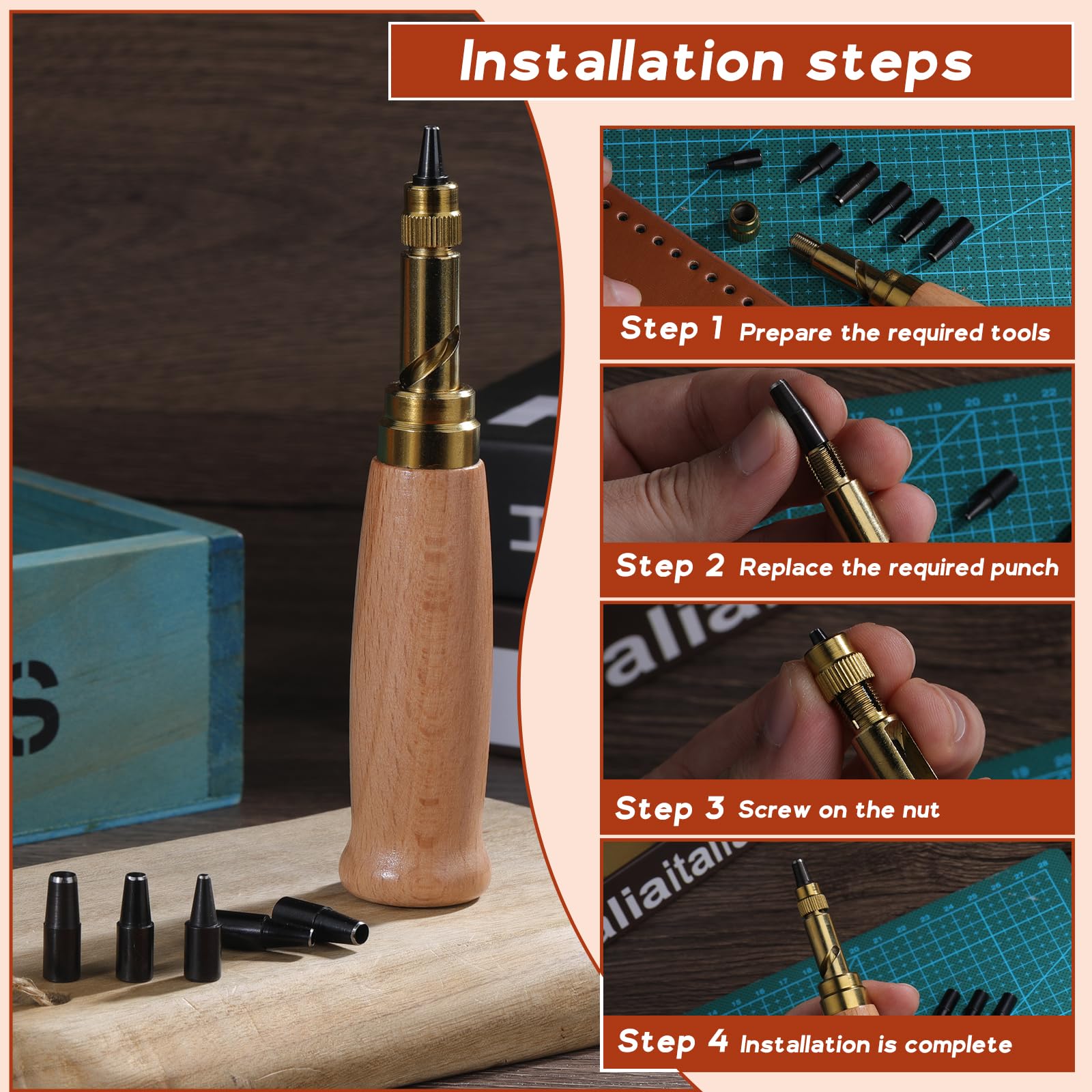 Installation steps

Step 1 Prepare the required tools

Step 2 Replace the required punch

Step 3 Screw on the nut

Step 4 Installation is complete