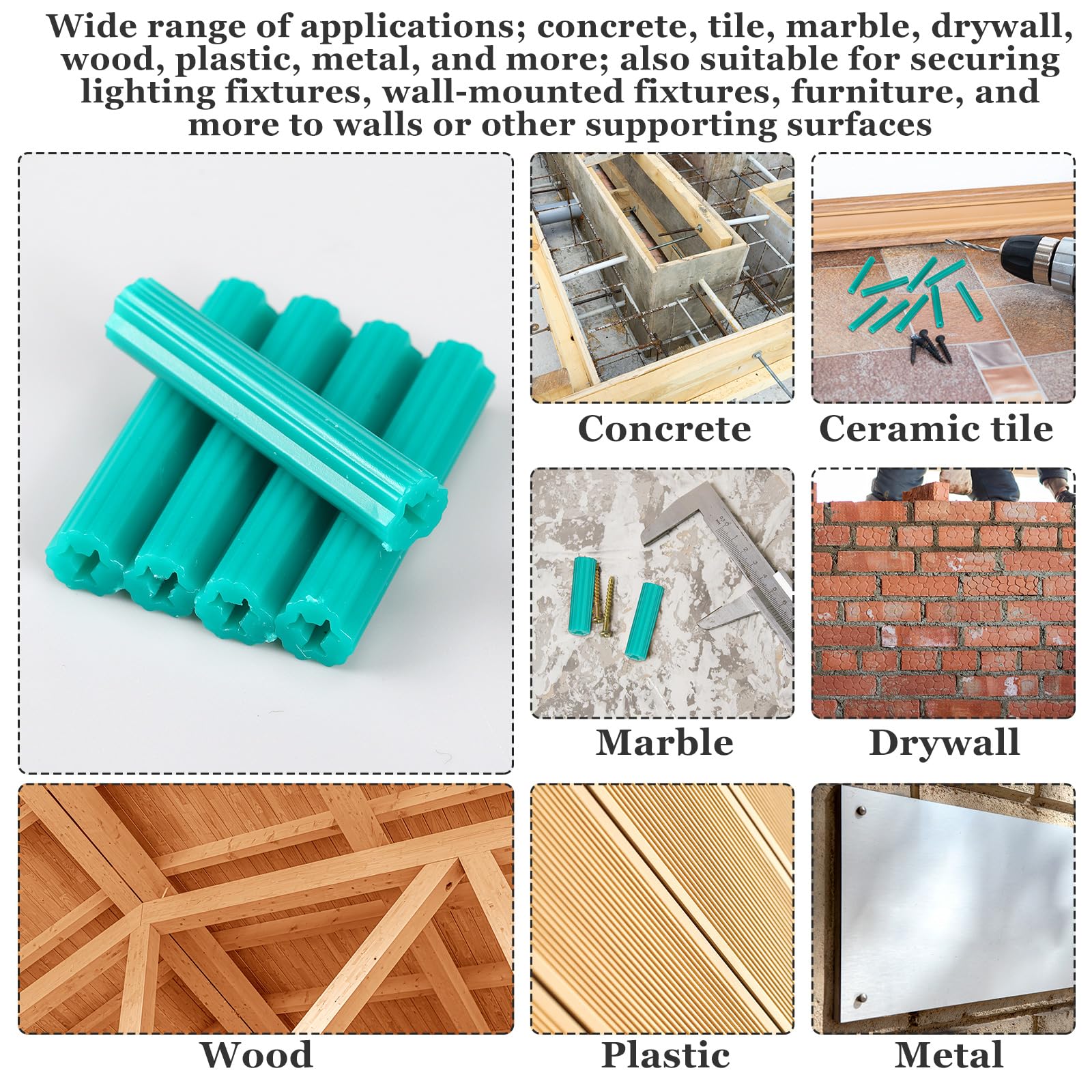 Wide range of applications; concrete, tile, marble, drywall, wood, plastic, metal, and more; also suitable for securing lighting fixtures, wall-mounted fixtures, furniture, and more to walls or other supporting surfaces

Concrete

Ceramic tile

Marble

Drywall

Wood

Plastic

Metal