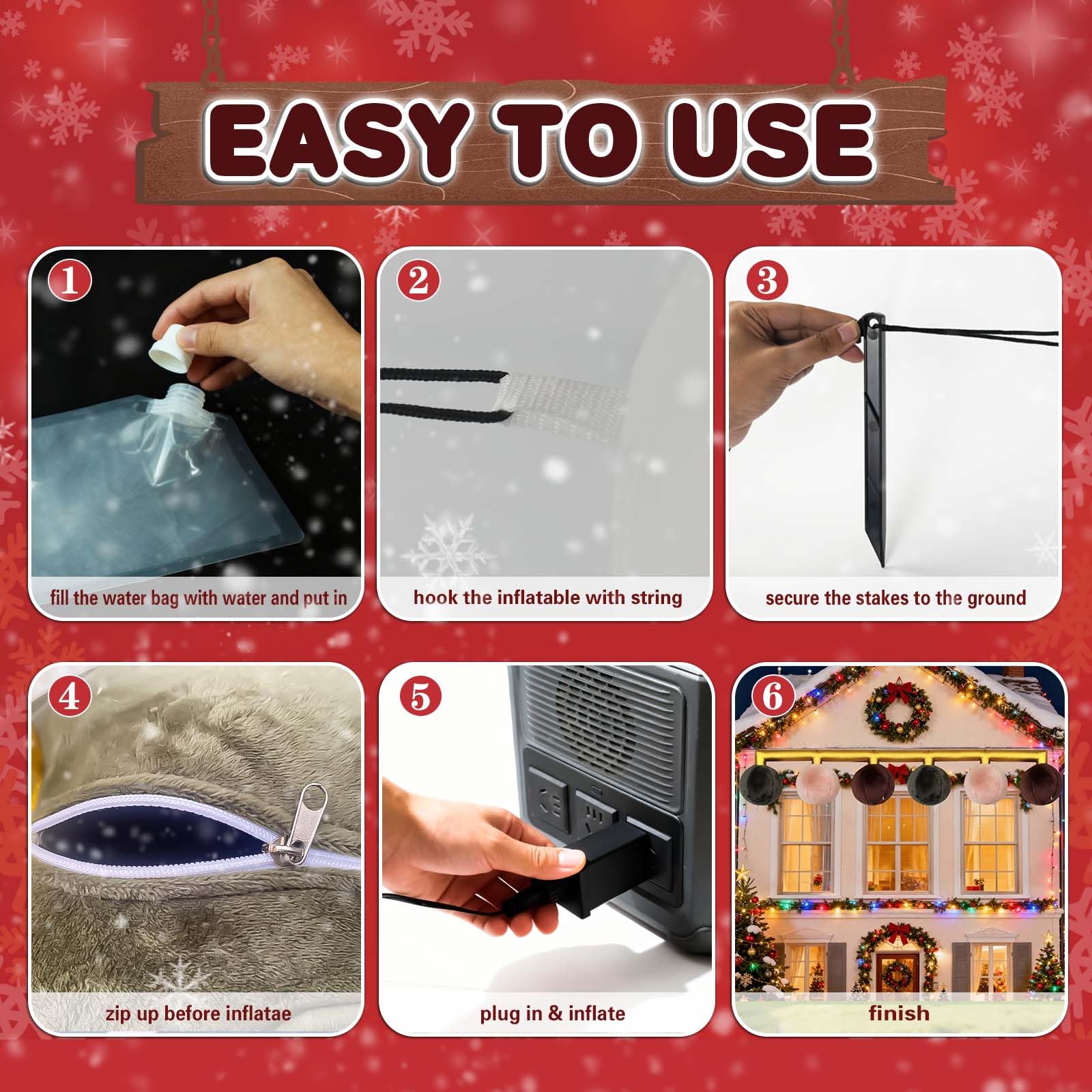 EASY TO USE

1
fill the water bag with water and put in

2
hook the inflatable with string

3
secure the stakes to the ground

4
zip up before inflatae

5
plug in & inflate

6
finish