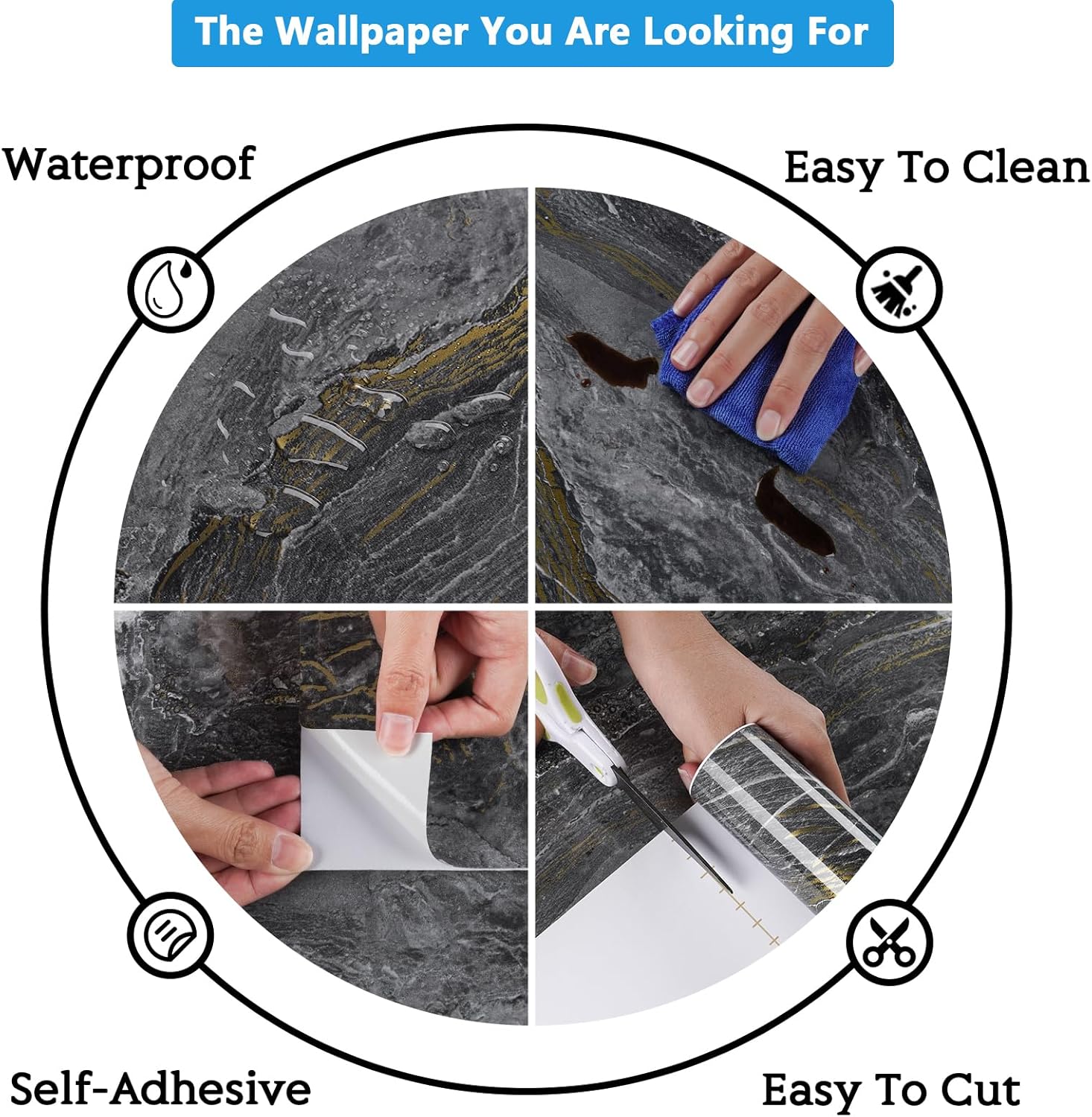 The Wallpaper You Are Looking For

Waterproof

Easy To Clean

Self-Adhesive

Easy To Cut