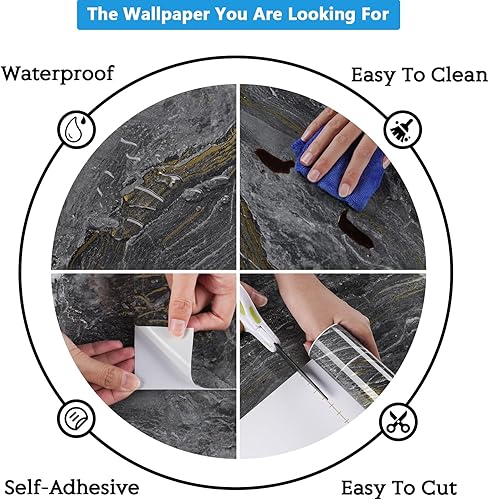 The Wallpaper You Are Looking For

Waterproof

Easy To Clean

Self-Adhesive

Easy To Cut