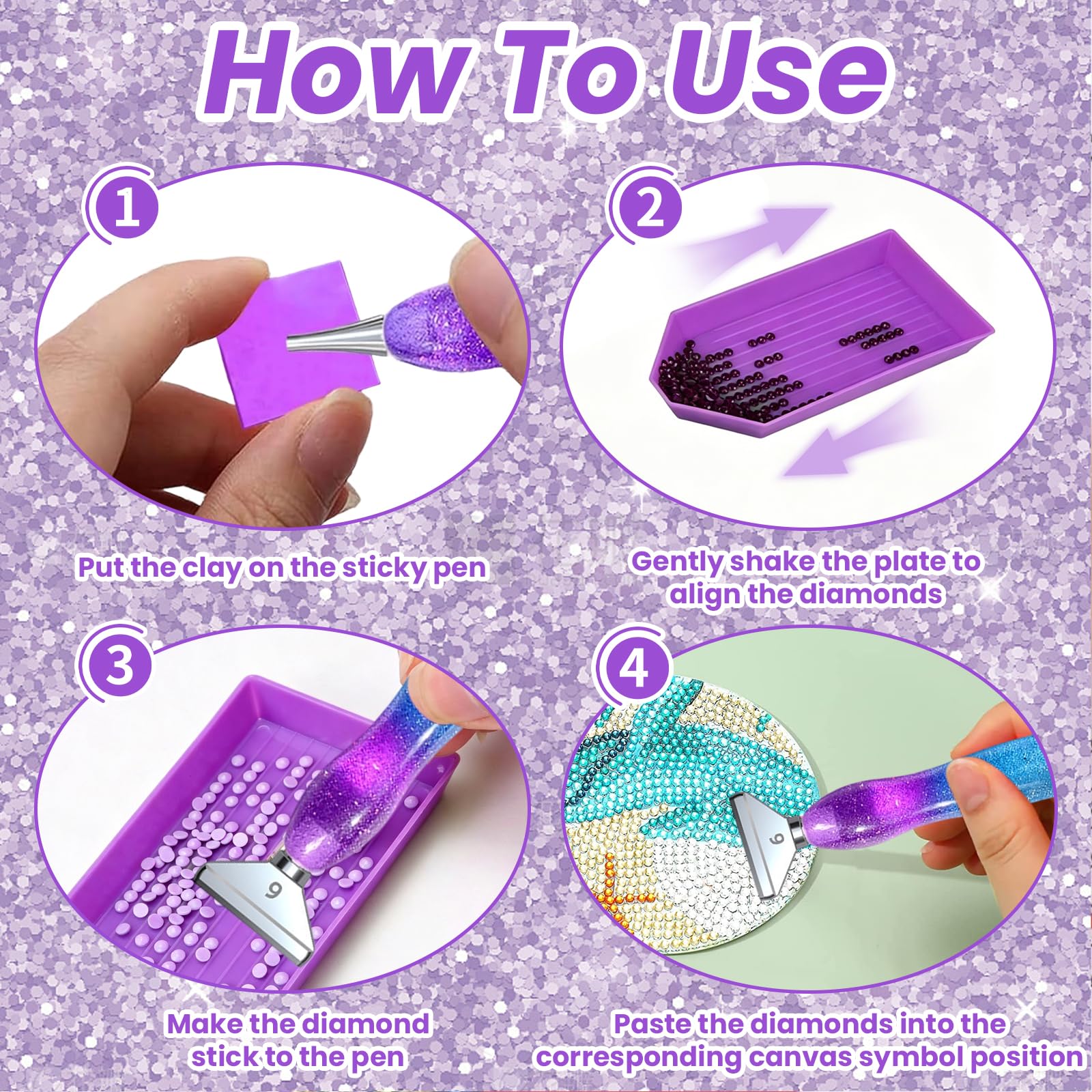 How To Use

1

Put the clay on the sticky pen

2

Gently shake the plate to align the diamonds

3

9

Make the diamond stick to the pen

4

9

Paste the diamonds into the corresponding canvas symbol position