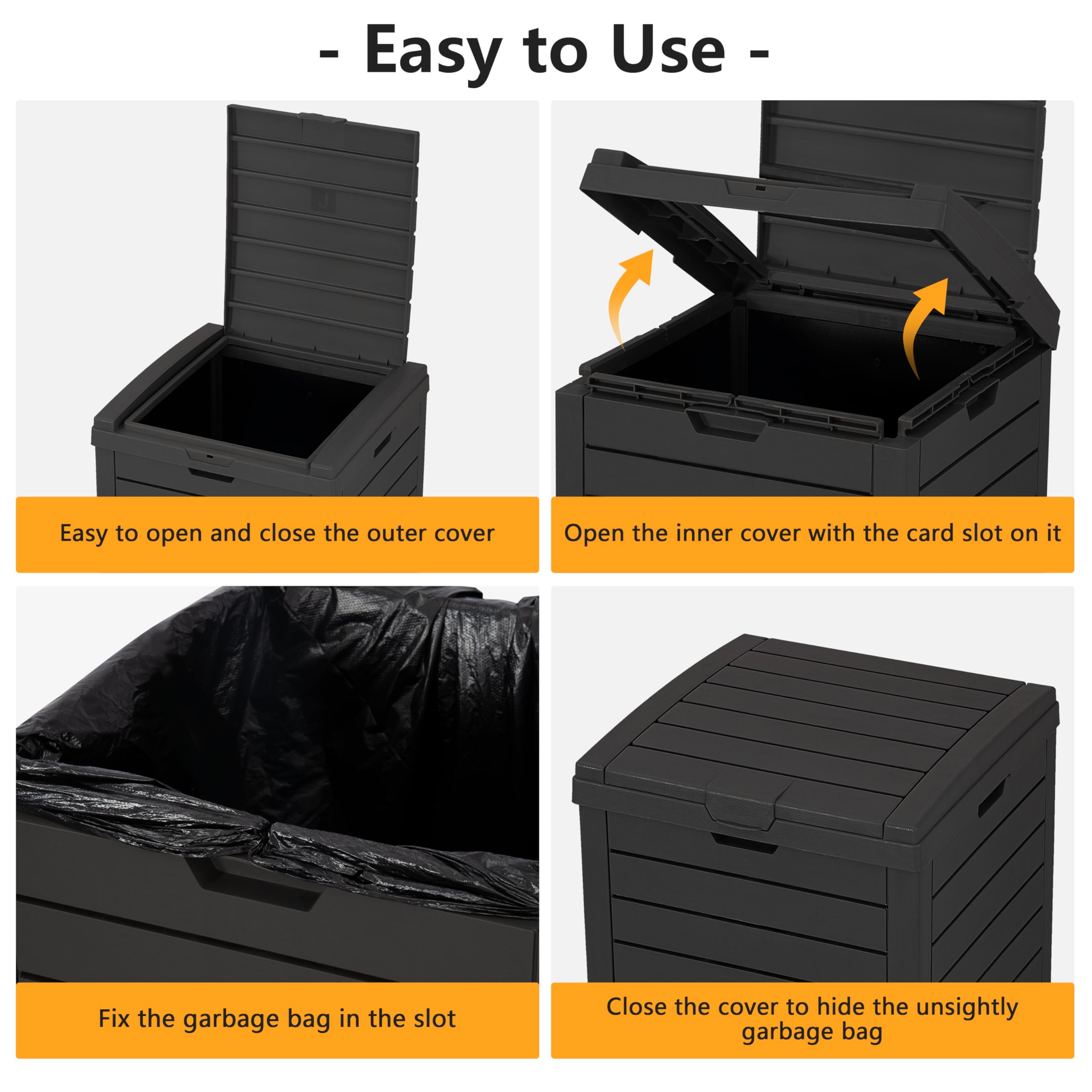 - Easy to Use -

Easy to open and close the outer cover

Open the inner cover with the card slot on it

Fix the garbage bag in the slot

Close the cover to hide the unsightly garbage bag