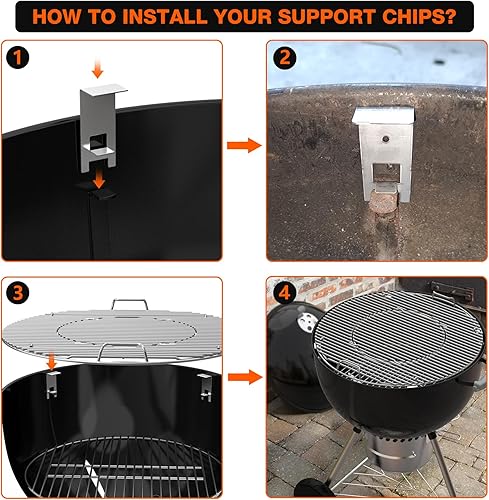 HOW TO INSTALL YOUR SUPPORT CHIPS?

1

2

3

4