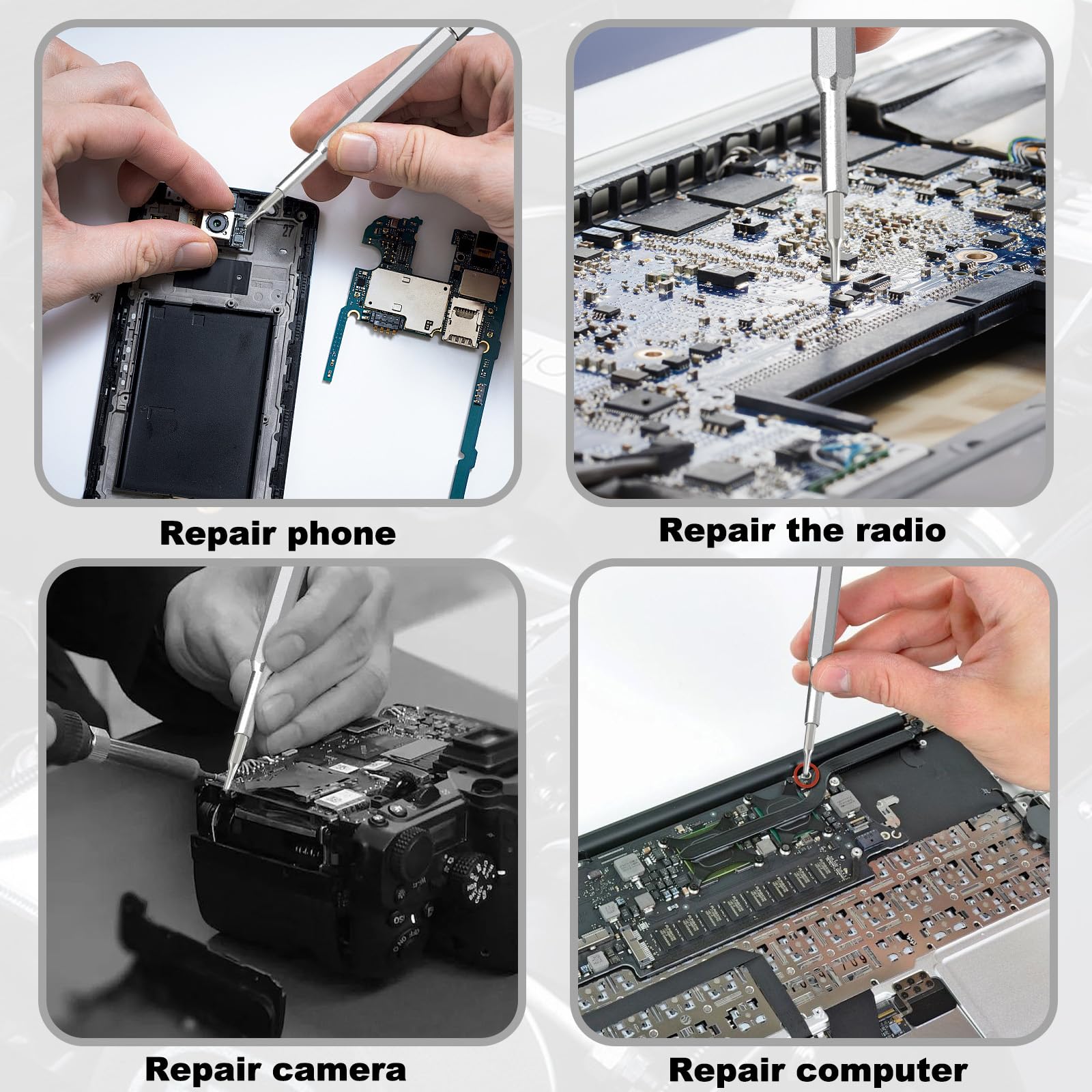 Repair phone

Repair the radio

Repair camera

Repair computer