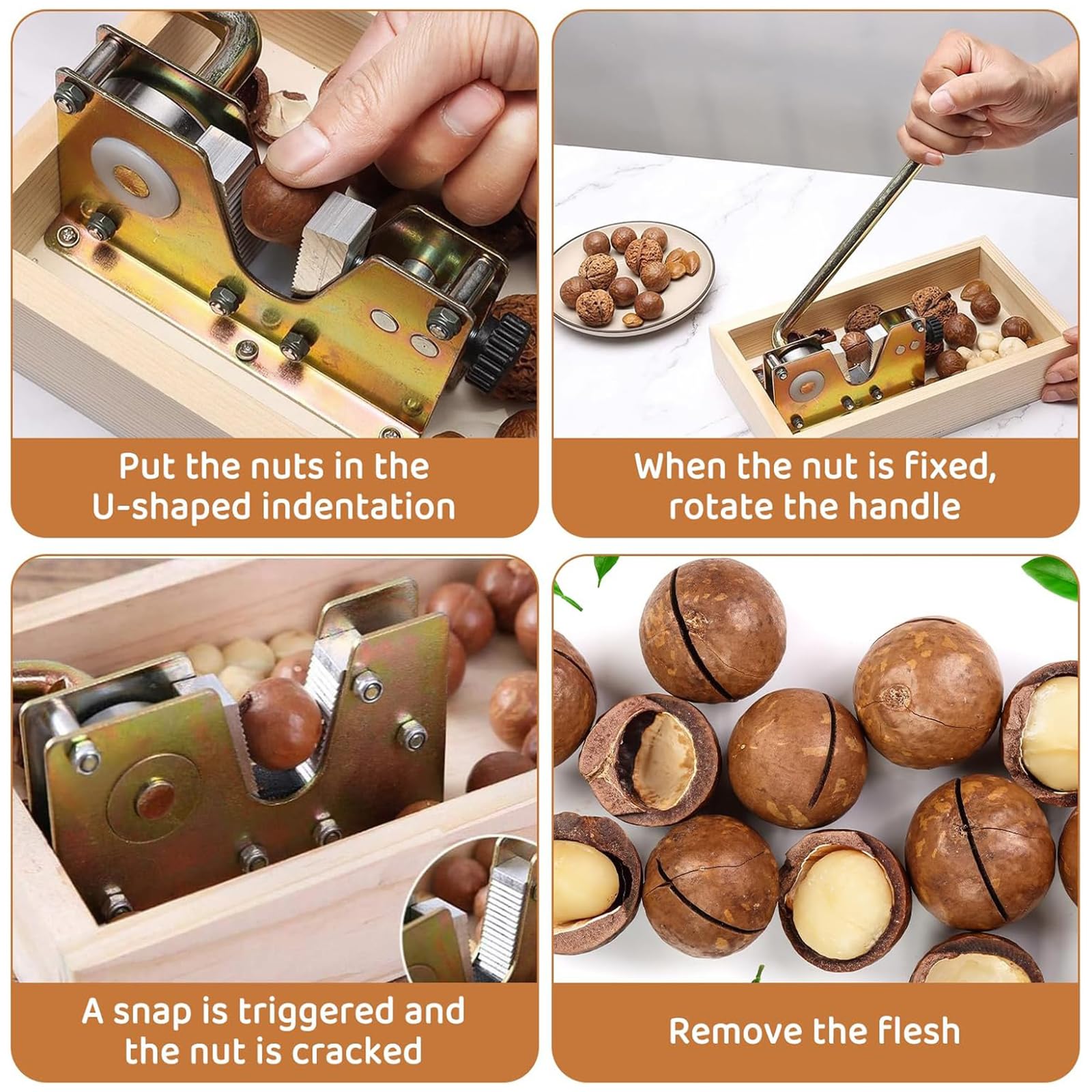 Put the nuts in the U-shaped indentation

When the nut is fixed, rotate the handle

A snap is triggered and the nut is cracked

Remove the flesh