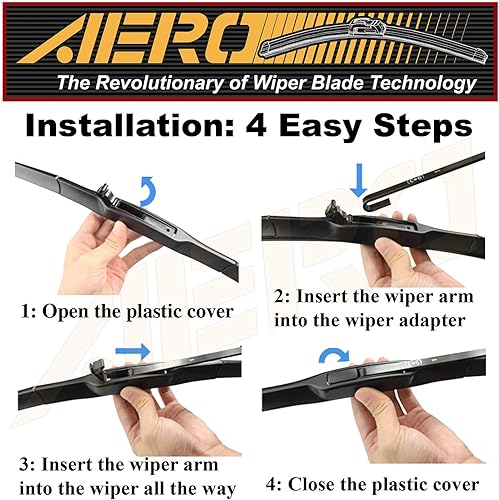 AERO

The Revolutionary of Wiper Blade Technology

Installation: 4 Easy Steps

1: Open the plastic cover

2: Insert the wiper arm into the wiper adapter

3: Insert the wiper arm into the wiper all the way

4: Close the plastic cover