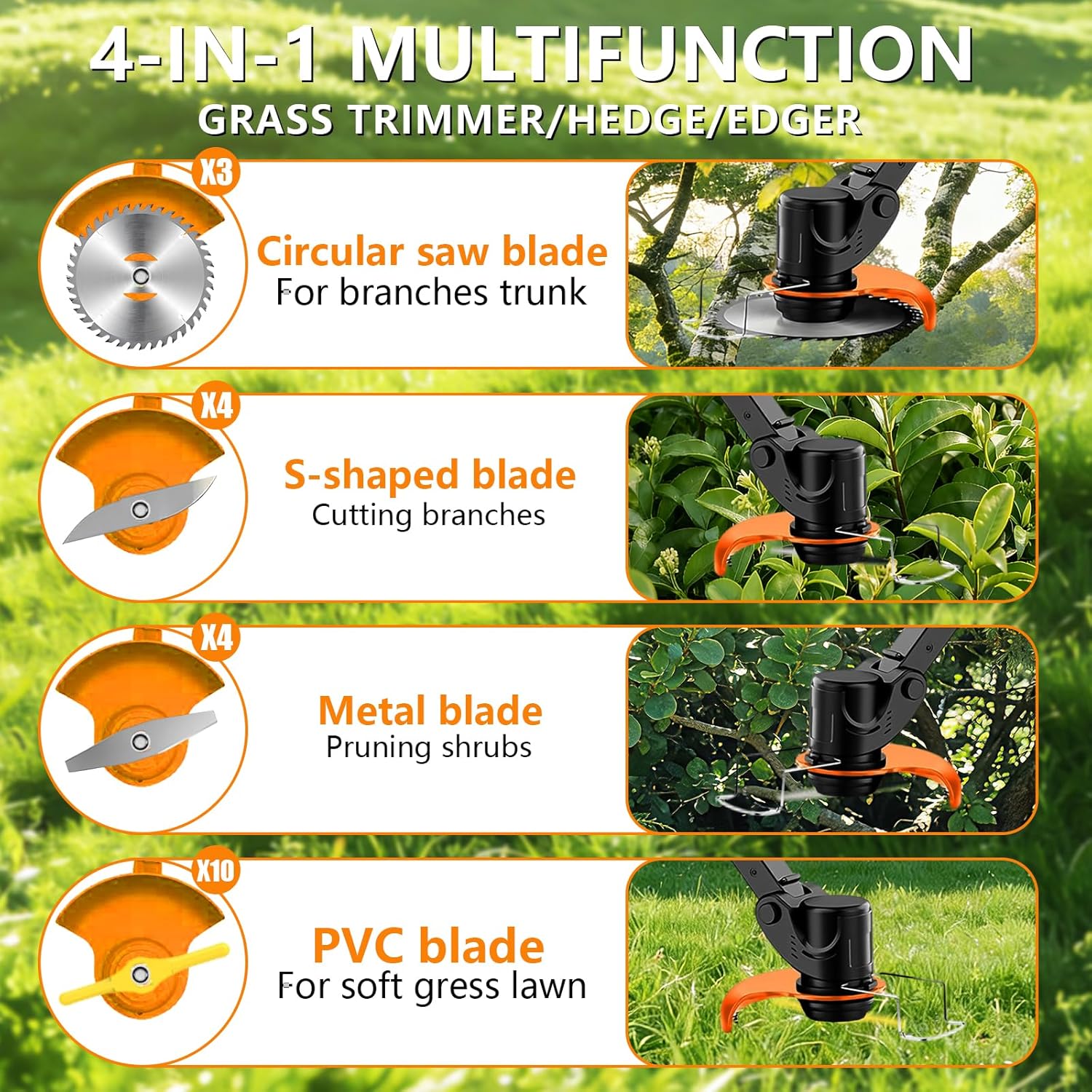 4-IN-1 MULTIFUNCTION
GRASS TRIMMER/HEDGE/EDGER

X3
Circular saw blade
For branches trunk

X4
S-shaped blade
Cutting branches

X4
Metal blade
Pruning shrubs

X10
PVC blade
For soft gress lawn