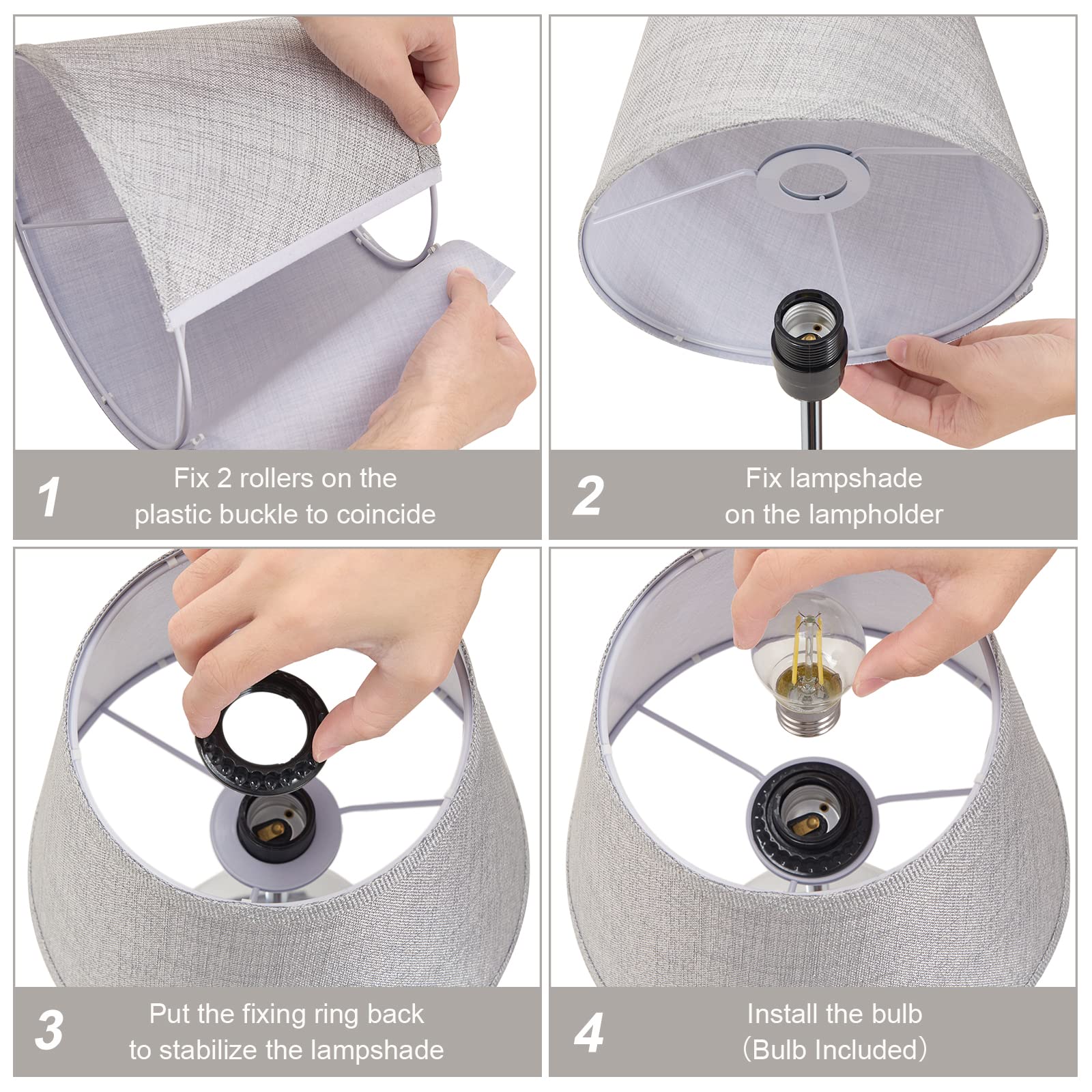 1 Fix 2 rollers on the plastic buckle to coincide

2 Fix lampshade on the lampholder

3 Put the fixing ring back to stabilize the lampshade

4 Install the bulb (Bulb Included)