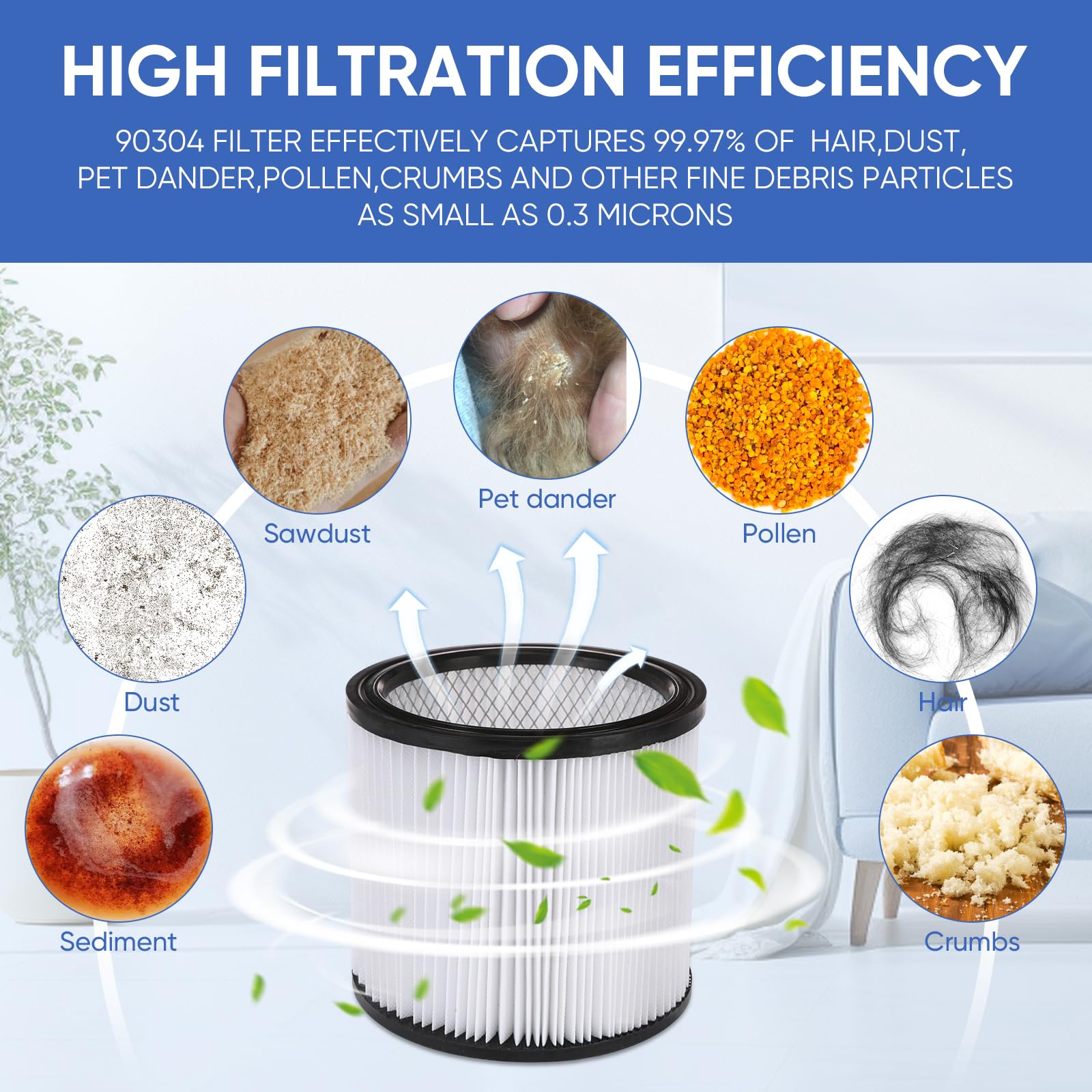 HIGH FILTRATION EFFICIENCY

90304 FILTER EFFECTIVELY CAPTURES 99.97% OF HAIR,DUST, PET DANDER,POLLEN,CRUMBS AND OTHER FINE DEBRIS PARTICLES AS SMALL AS 0.3 MICRONS

Sawdust

Pet dander

Pollen

Dust

Hair

Sediment

Crumbs