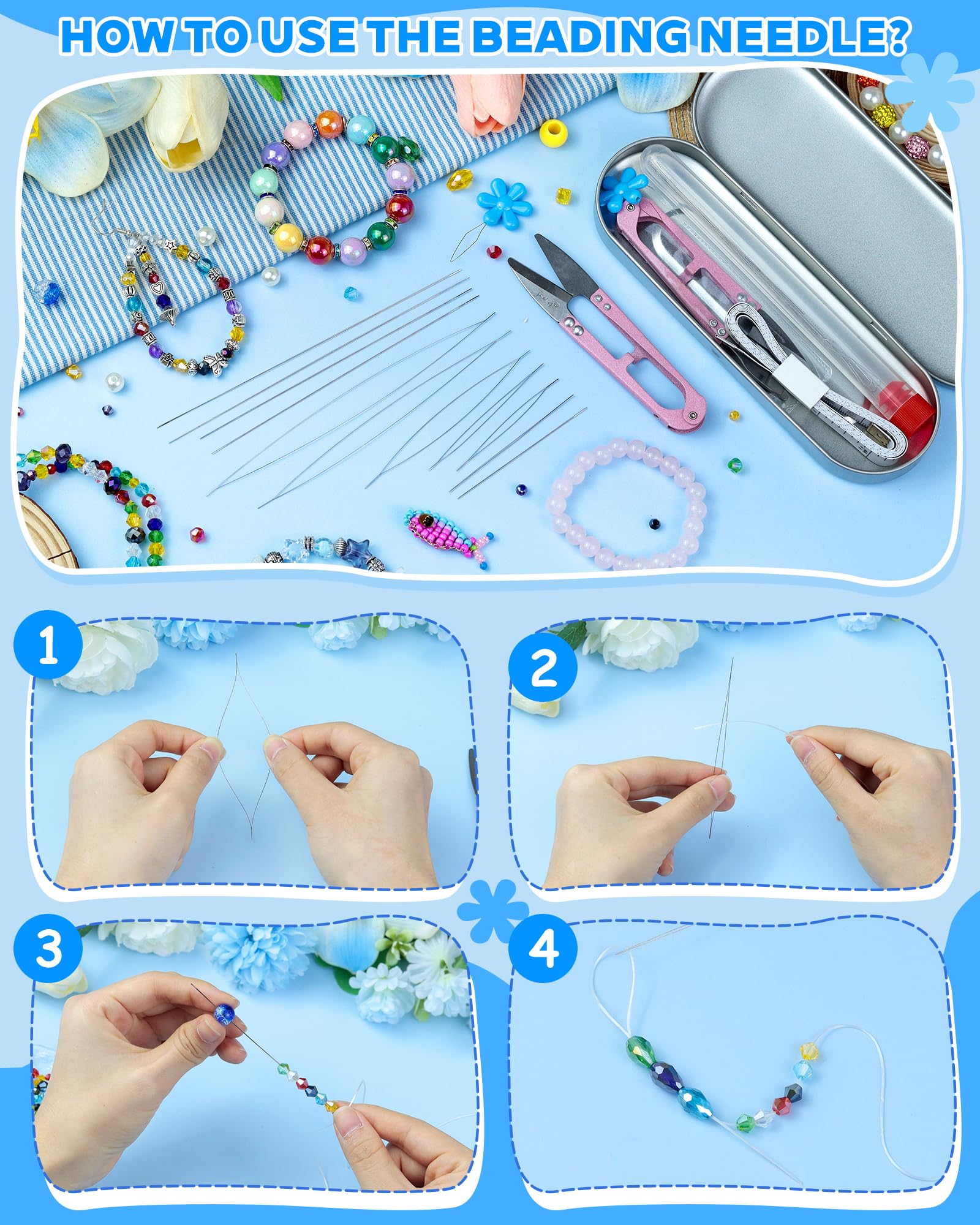 HOW TO USE THE BEADING NEEDLE?

1

2

3

4