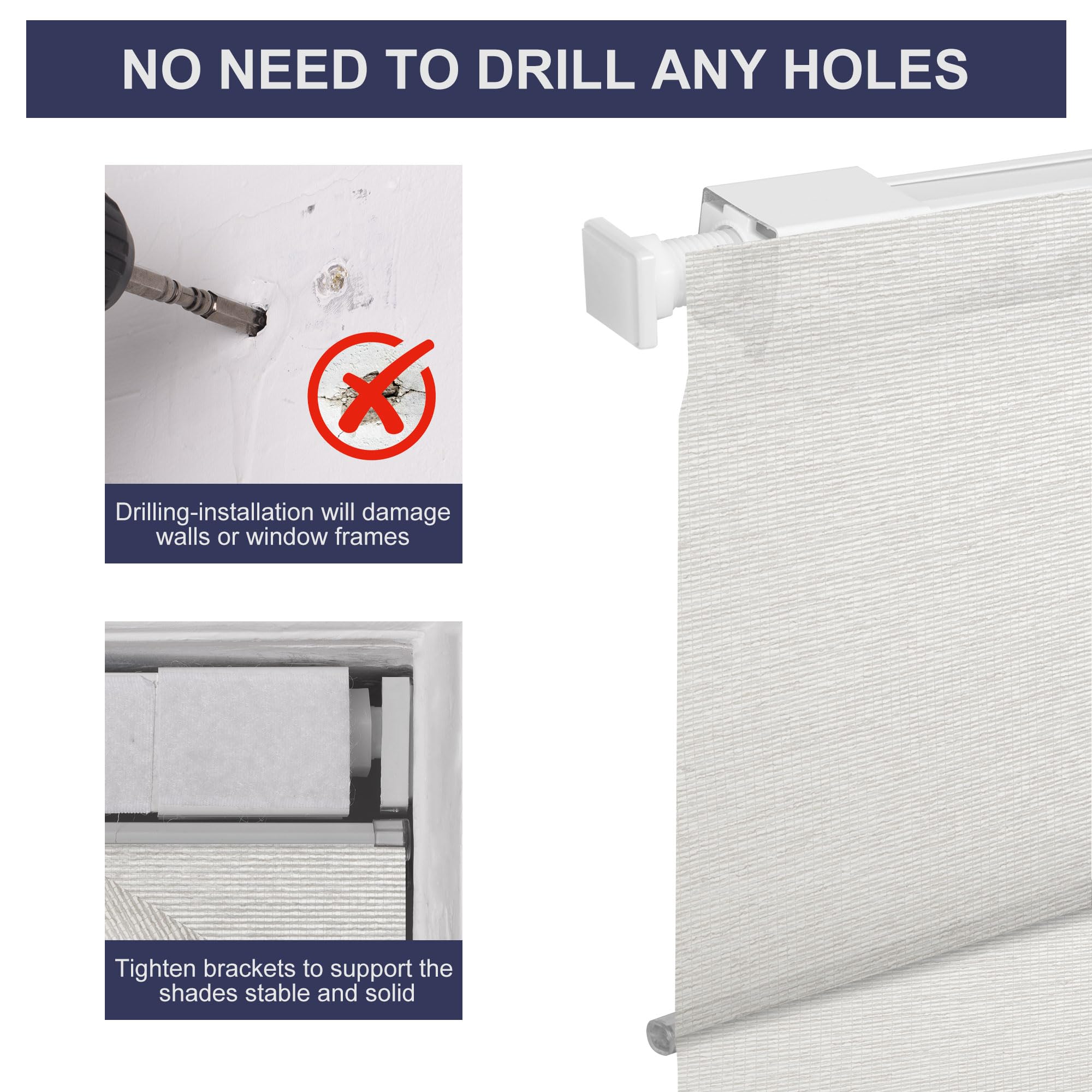 NO NEED TO DRILL ANY HOLES

Drilling-installation will damage walls or window frames

Tighten brackets to support the shades stable and solid