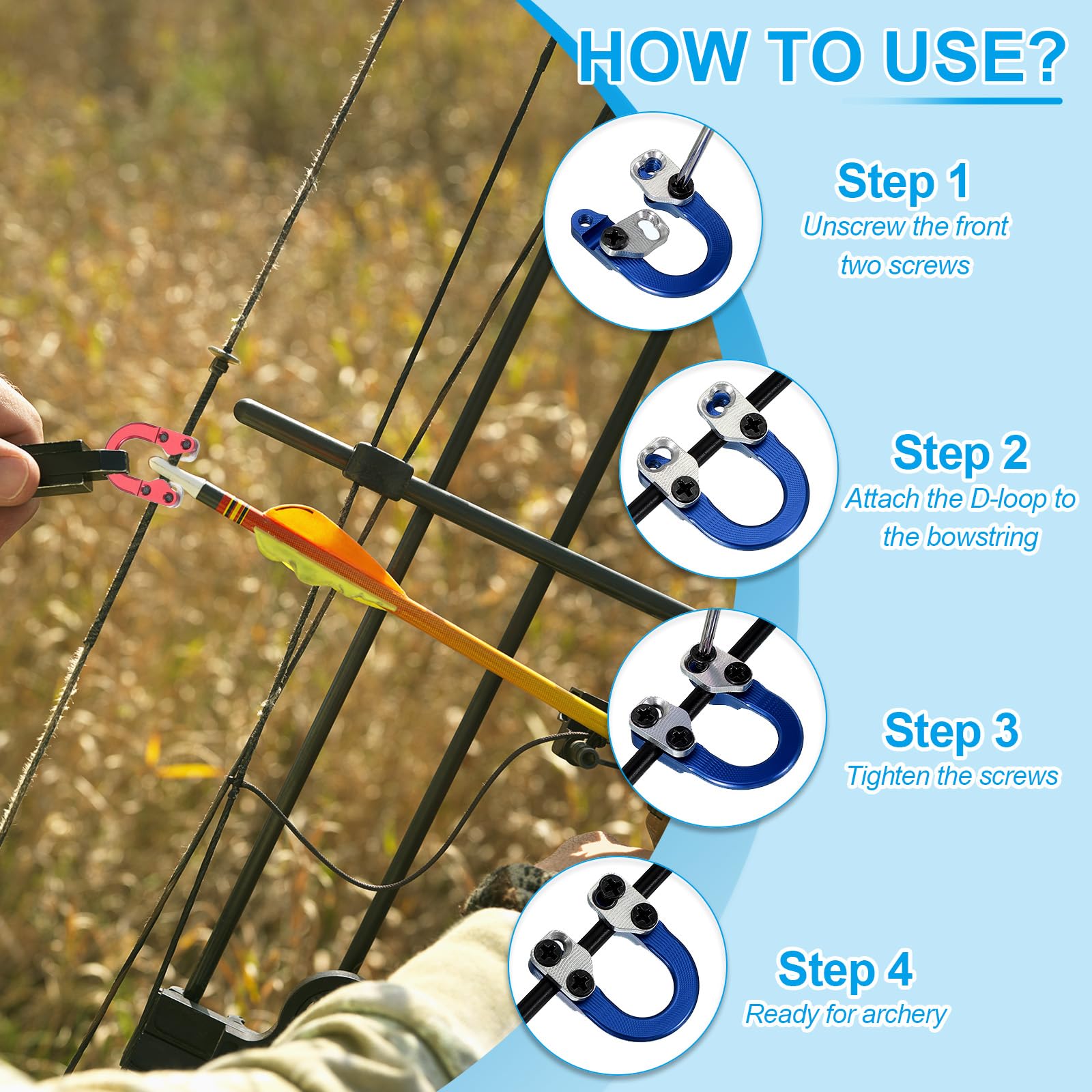 HOW TO USE?

Step 1
Unscrew the front two screws

Step 2
Attach the D-loop to the bowstring

Step 3
Tighten the screws

Step 4
Ready for archery