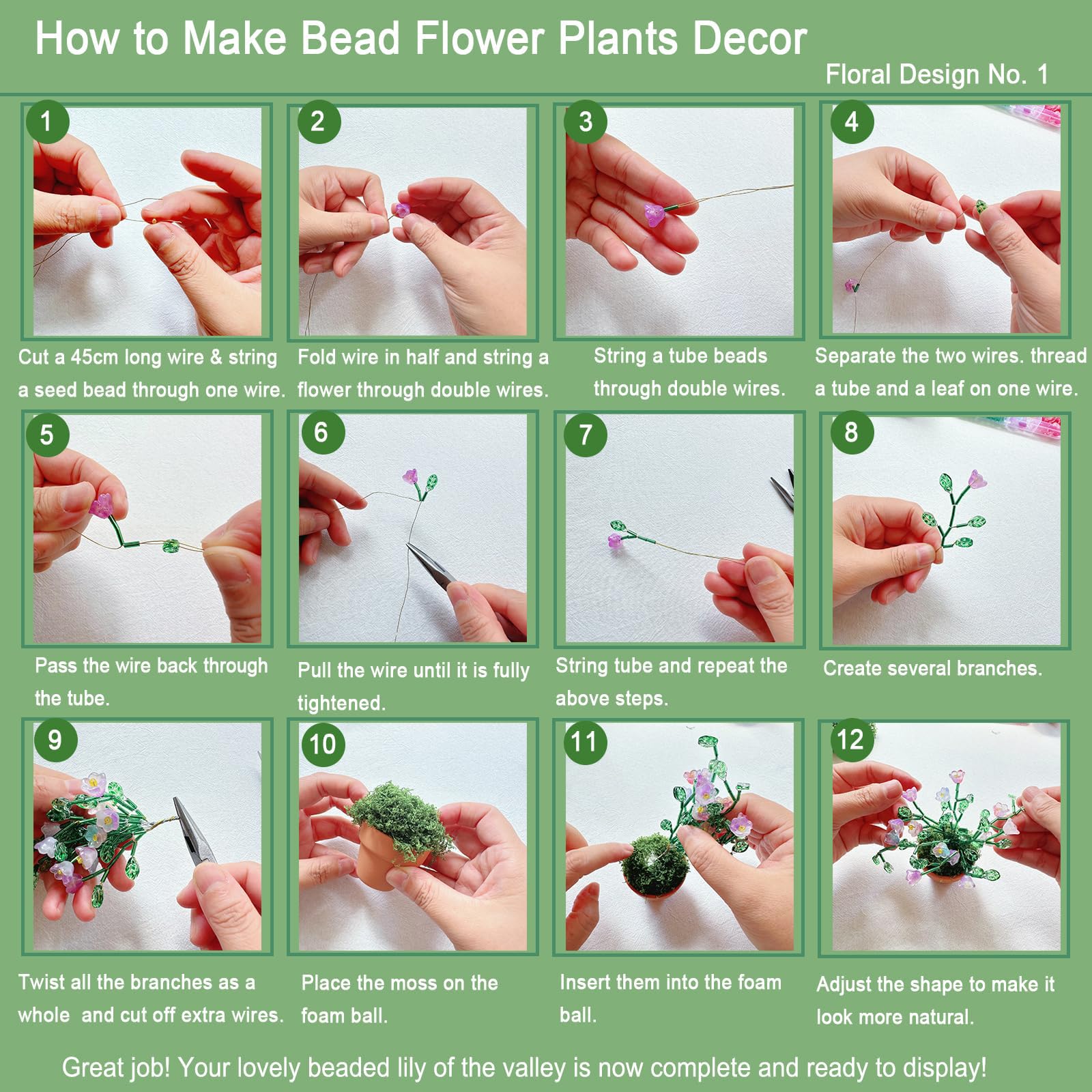 How to Make Bead Flower Plants Decor

Floral Design No. 1

1

Cut a 45cm long wire & string a seed bead through one wire.

2

Fold wire in half and string a flower through double wires.

3

String a tube beads through double wires.

4

Separate the two wires. thread a tube and a leaf on one wire.

5

Pass the wire back through the tube.

6

Pull the wire until it is fully tightened.

7

String tube and repeat the above steps.

8

Create several branches.

9

Twist all the branches as a whole and cut off extra wires.

10

Place the moss on the foam ball.

11

Insert them into the foam ball.

12

Adjust the shape to make it look more natural.

Great job! Your lovely beaded lily of the valley is now complete and ready to display!