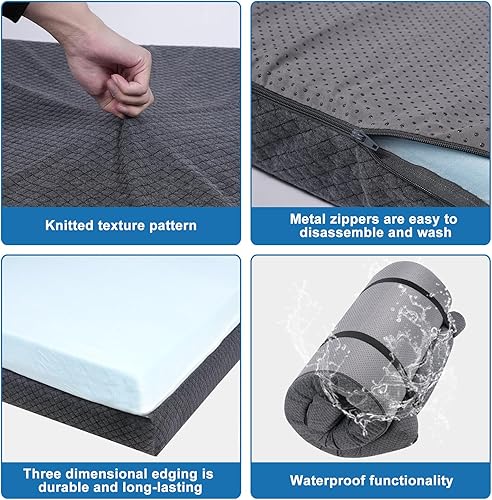 Knitted texture pattern

Metal zippers are easy to disassemble and wash

Three dimensional edging is durable and long-lasting

Waterproof functionality