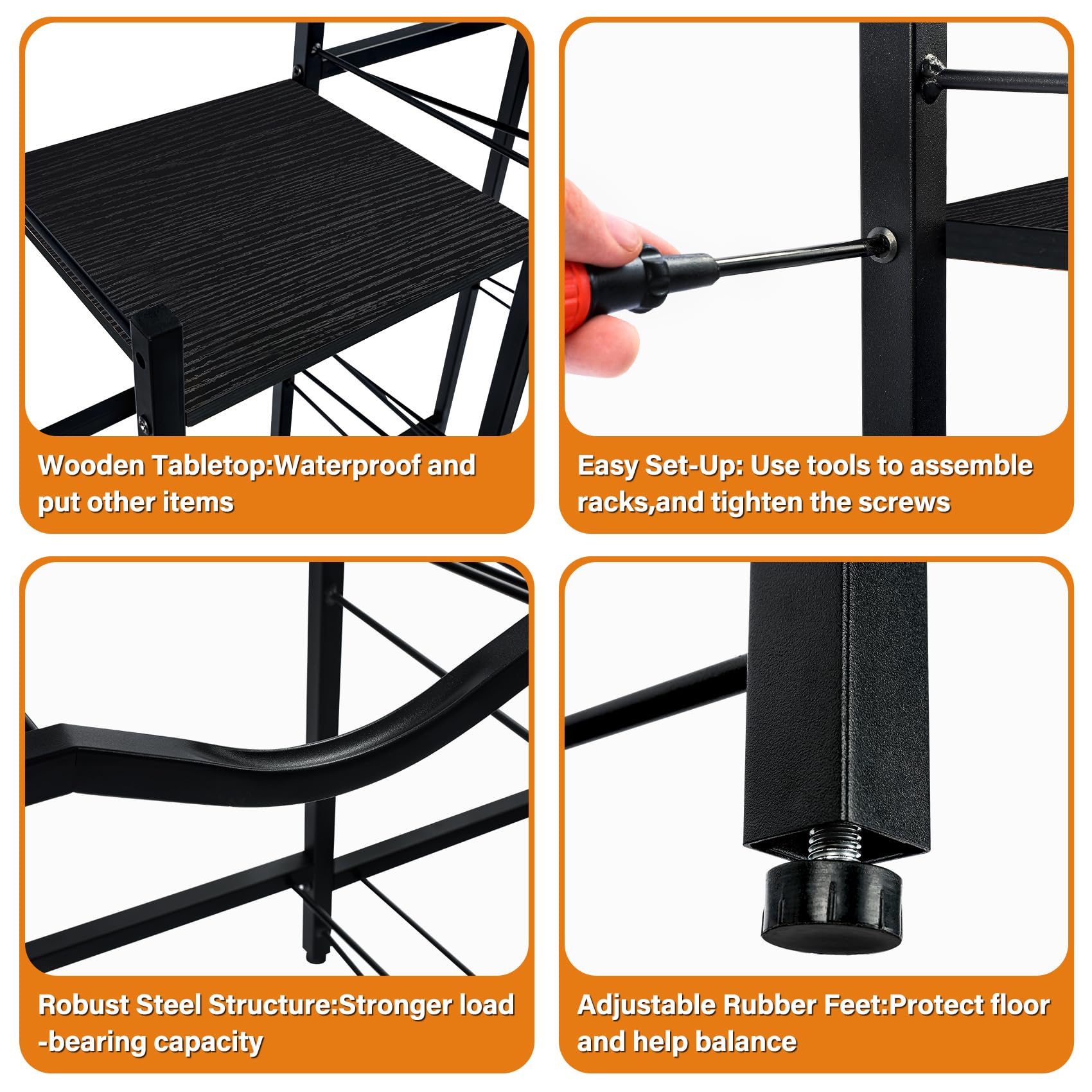 Wooden Tabletop:Waterproof and put other items

Easy Set-Up: Use tools to assemble racks,and tighten the screws

Robust Steel Structure:Stronger load -bearing capacity

Adjustable Rubber Feet:Protect floor and help balance