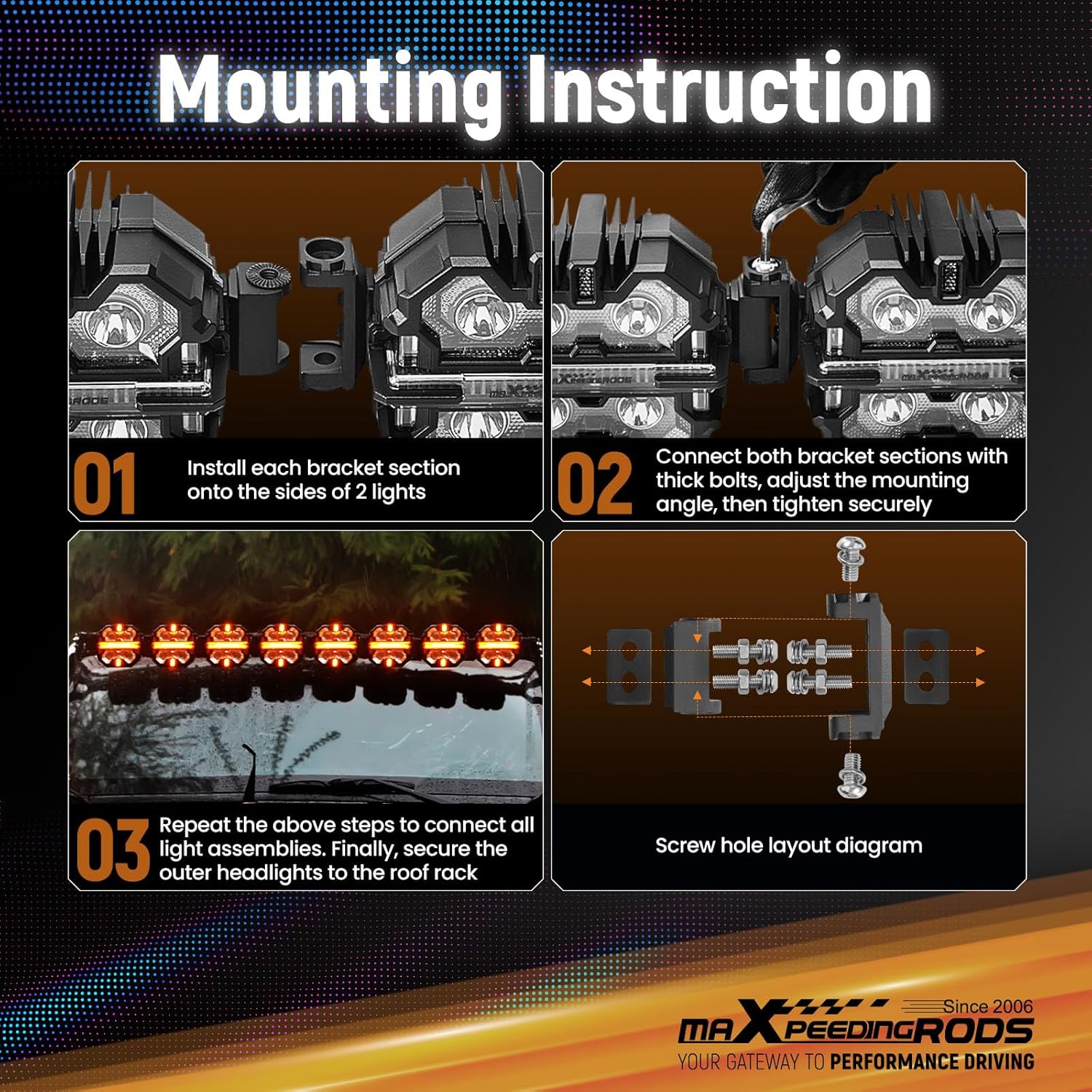 Mounting Instruction

01 Install each bracket section onto the sides of 2 lights

02 Connect both bracket sections with thick bolts, adjust the mounting angle, then tighten securely

03 Repeat the above steps to connect all light assemblies. Finally, secure the outer headlights to the roof rack

Screw hole layout diagram

Since 2006
maXpeedingRODS
YOUR GATEWAY TO PERFORMANCE DRIVING