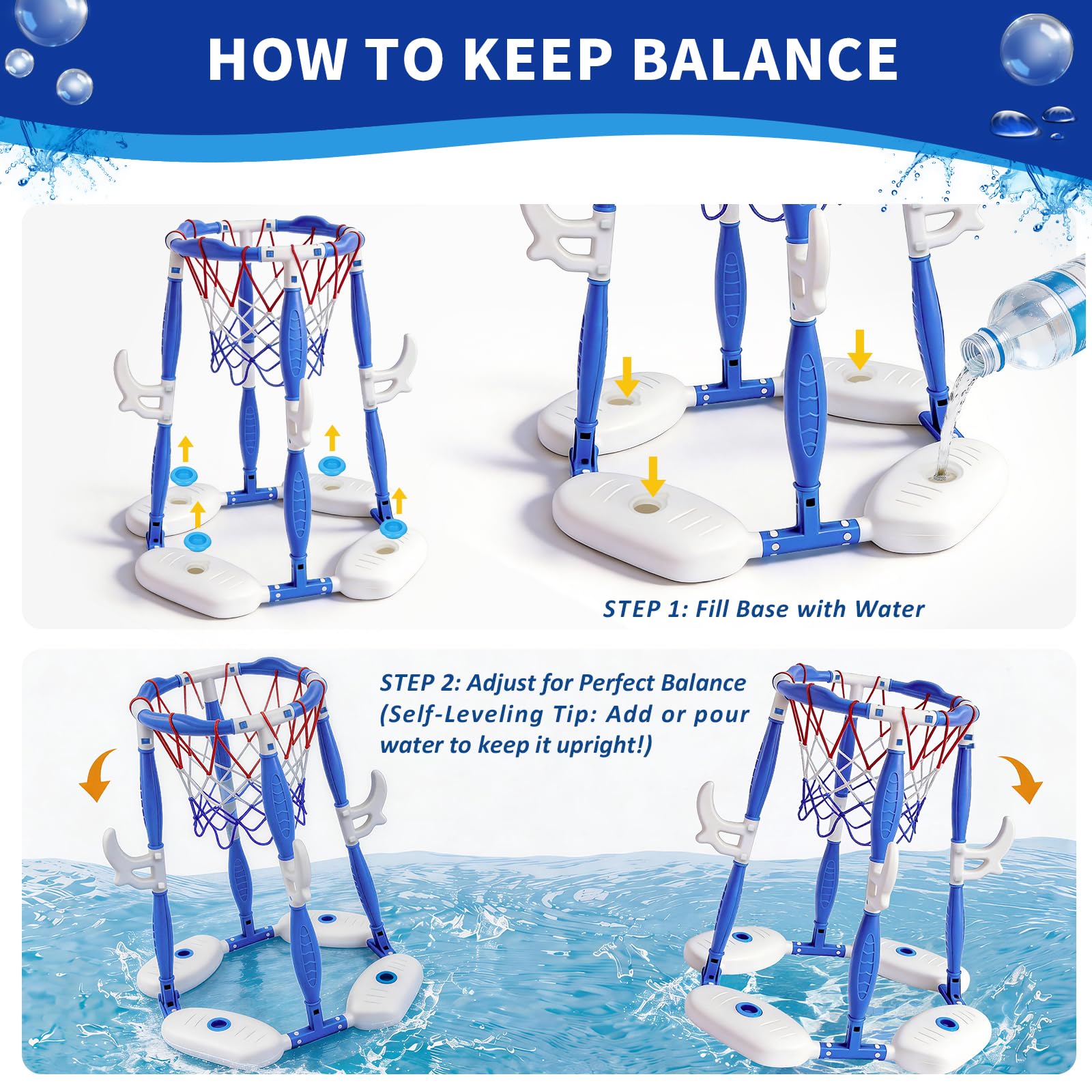 HOW TO KEEP BALANCE

STEP 1: Fill Base with Water

STEP 2: Adjust for Perfect Balance (Self-Leveling Tip: Add or pour water to keep it upright!)