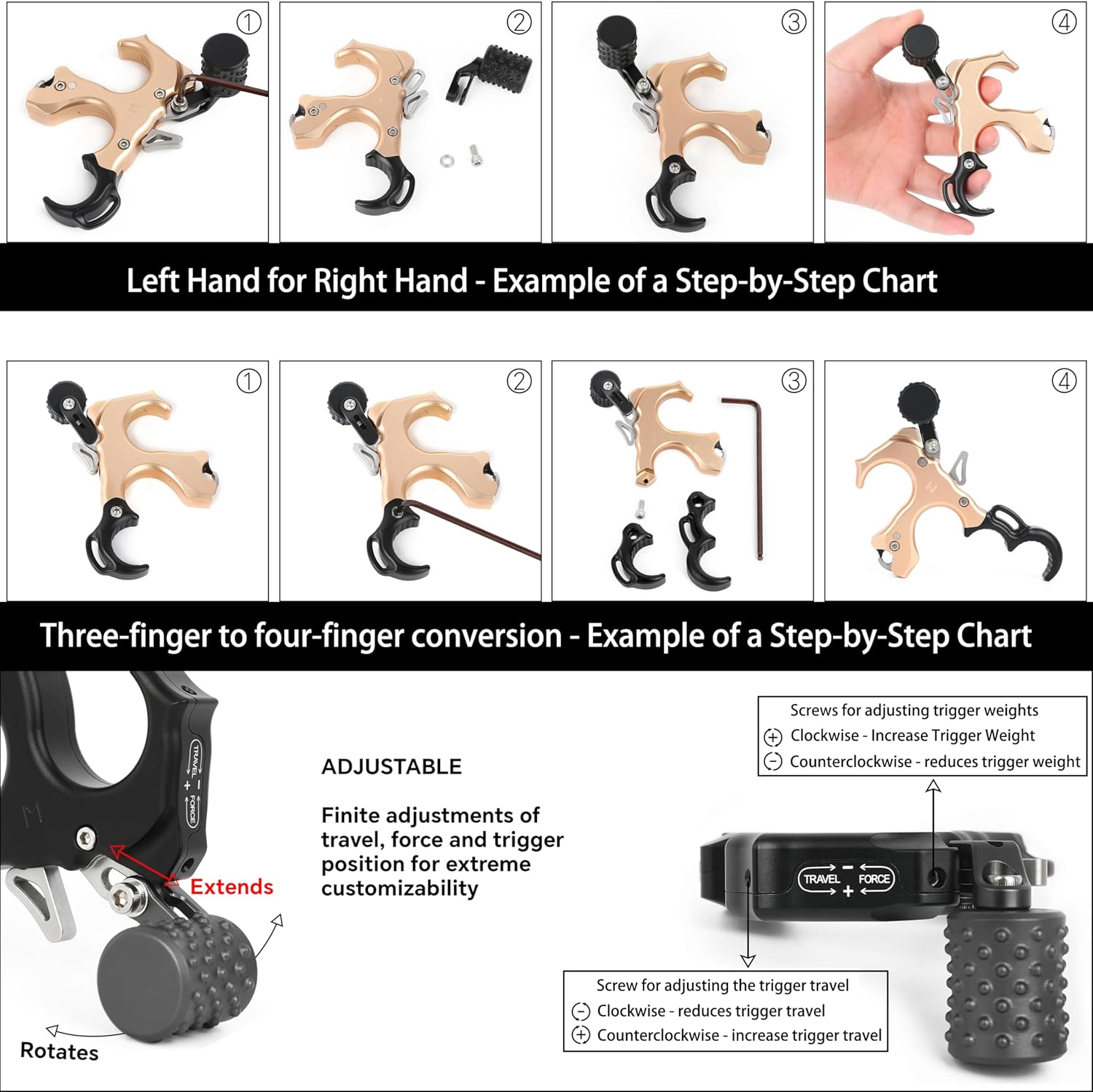 ①
②
③
④

Left Hand for Right Hand - Example of a Step-by-Step Chart

①
②
③
④

Three-finger to four-finger conversion - Example of a Step-by-Step Chart

TRAVEL − FORCE +

Extends

Rotates

ADJUSTABLE

Finite adjustments of travel, force and trigger position for extreme customizability

Screws for adjusting trigger weights
⊕ Clockwise - Increase Trigger Weight
⊖ Counterclockwise - reduces trigger weight

TRAVEL − FORCE +

Screw for adjusting the trigger travel
⊖ Clockwise - reduces trigger travel
⊕ Counterclockwise - increase trigger travel