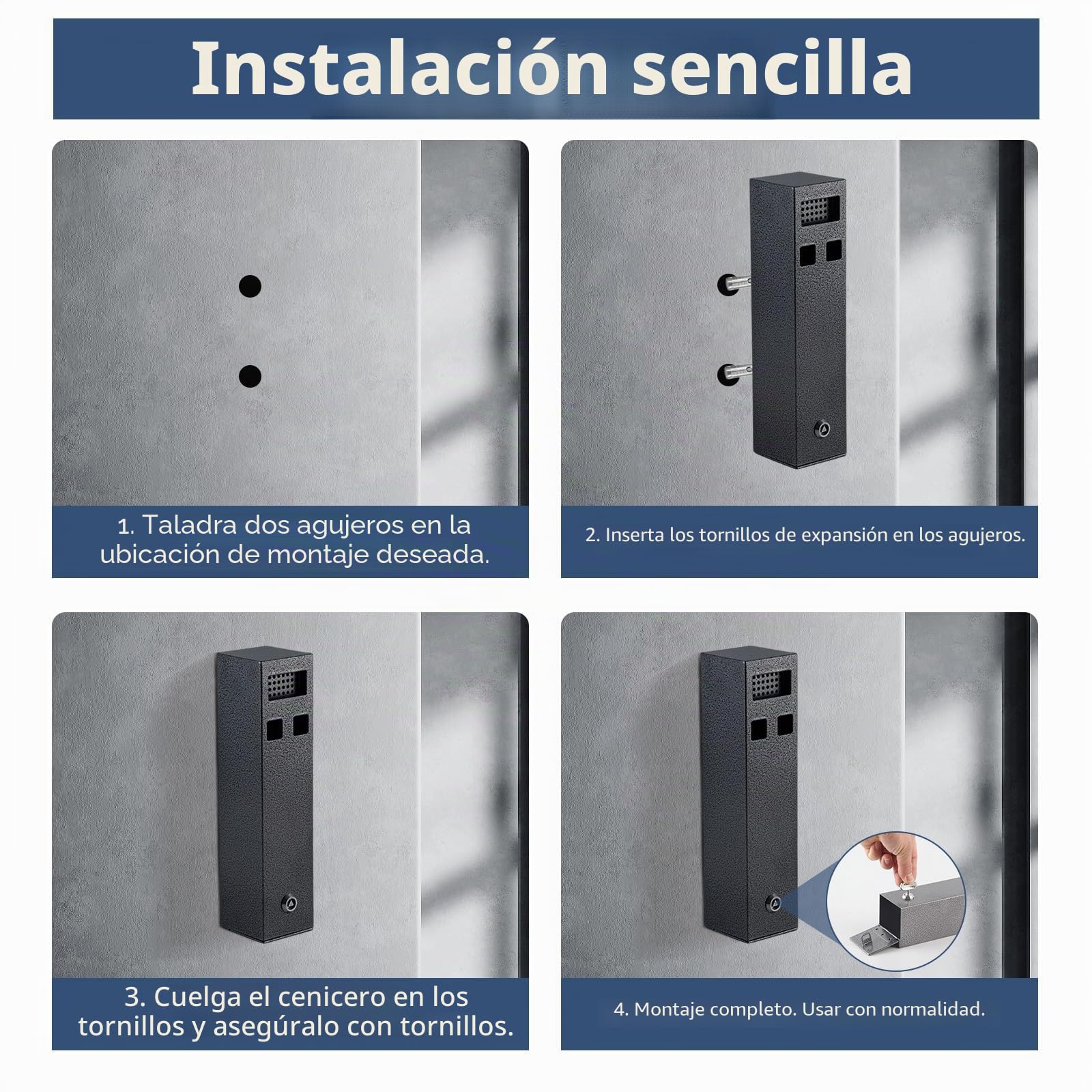 Instalación sencilla

1. Taladra dos agujeros en la ubicación de montaje deseada.

2. Inserta los tornillos de expansión en los agujeros.

3. Cuelga el cenicero en los tornillos y asegúralo con tornillos.

4. Montaje completo. Usar con normalidad.