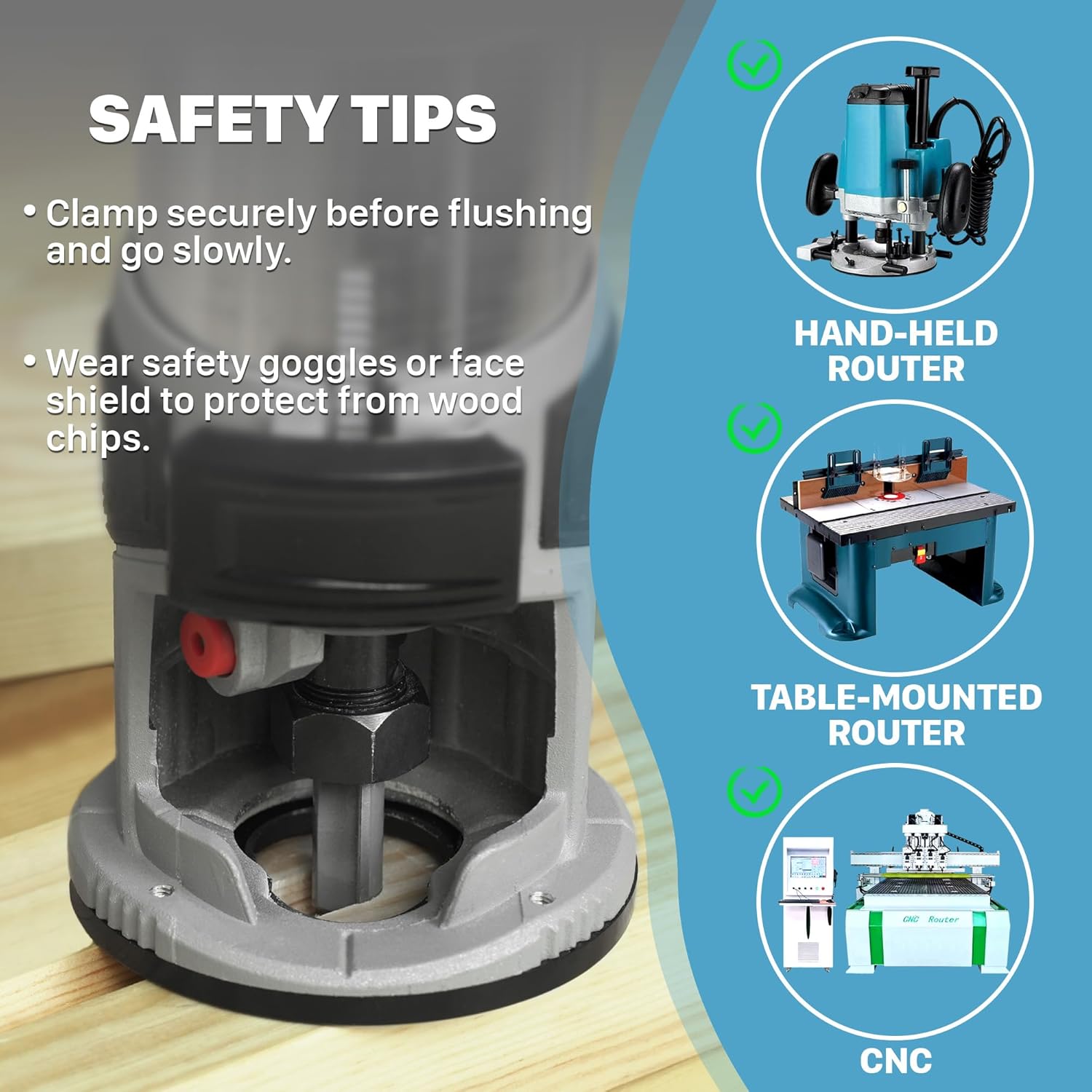 SAFETY TIPS

• Clamp securely before flushing and go slowly.

• Wear safety goggles or face shield to protect from wood chips.

HAND-HELD ROUTER

TABLE-MOUNTED ROUTER

CNC Router

CNC