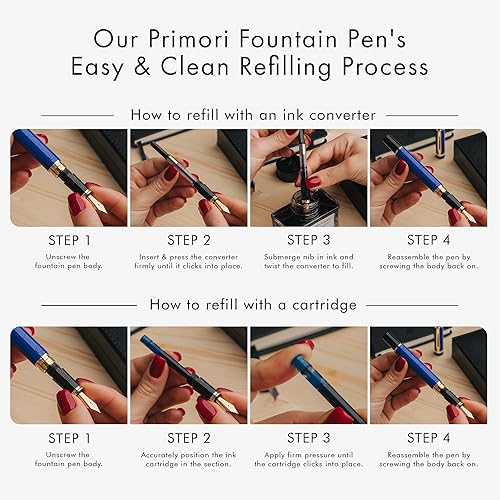 Our Primori Fountain Pen's
Easy & Clean Refilling Process

How to refill with an ink converter

STEP 1
Unscrew the fountain pen body.

STEP 2
Insert & press the converter firmly until it clicks into place.

STEP 3
Submerge nib in ink and twist the converter to fill.

STEP 4
Reassemble the pen by screwing the body back on.

How to refill with a cartridge

STEP 1
Unscrew the fountain pen body.

STEP 2
Accurately position the ink cartridge in the section.

STEP 3
Apply firm pressure until the cartridge clicks into place.

STEP 4
Reassemble the pen by screwing the body back on.