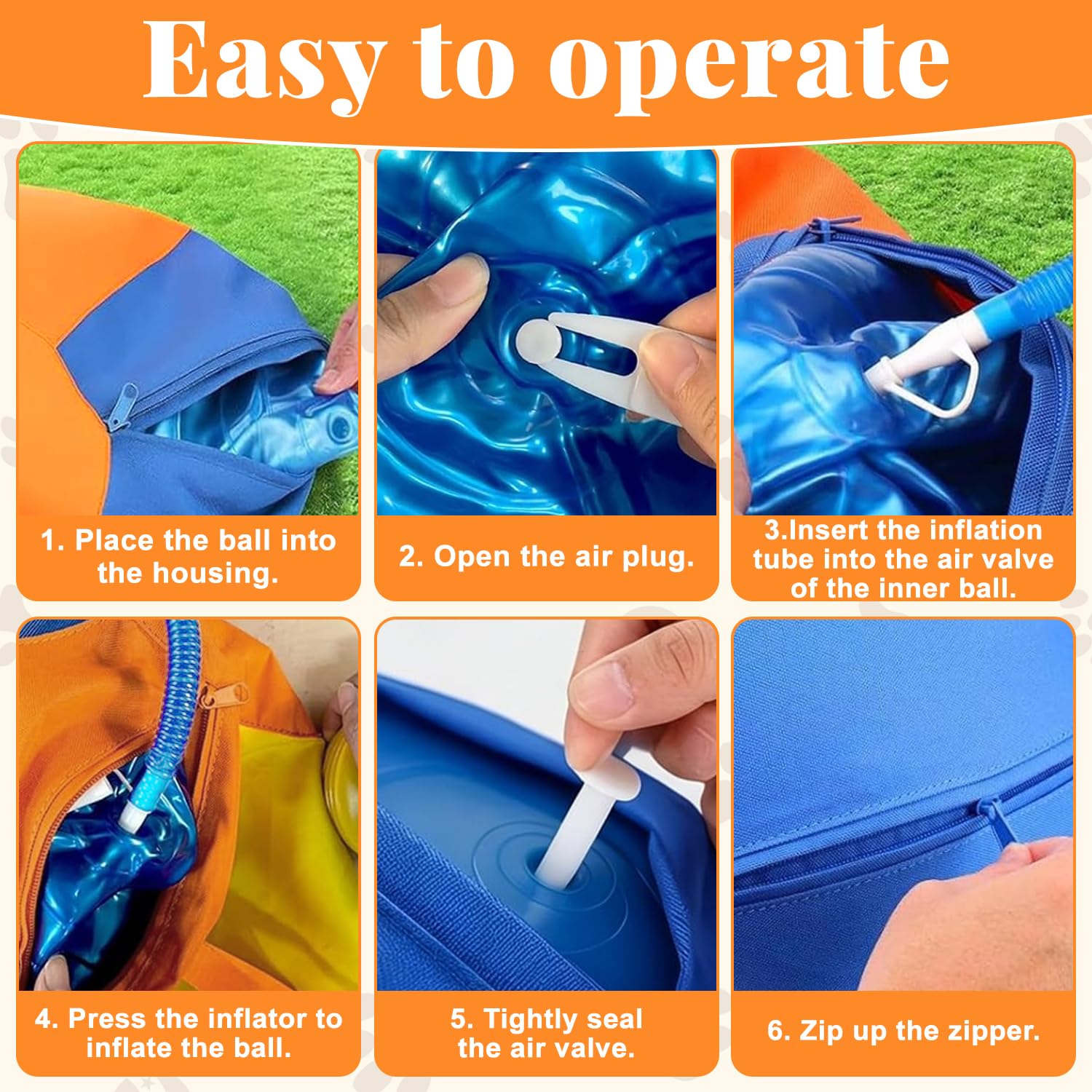 Easy to operate

1. Place the ball into the housing.

2. Open the air plug.

3.Insert the inflation tube into the air valve of the inner ball.

4. Press the inflator to inflate the ball.

5. Tightly seal the air valve.

6. Zip up the zipper.