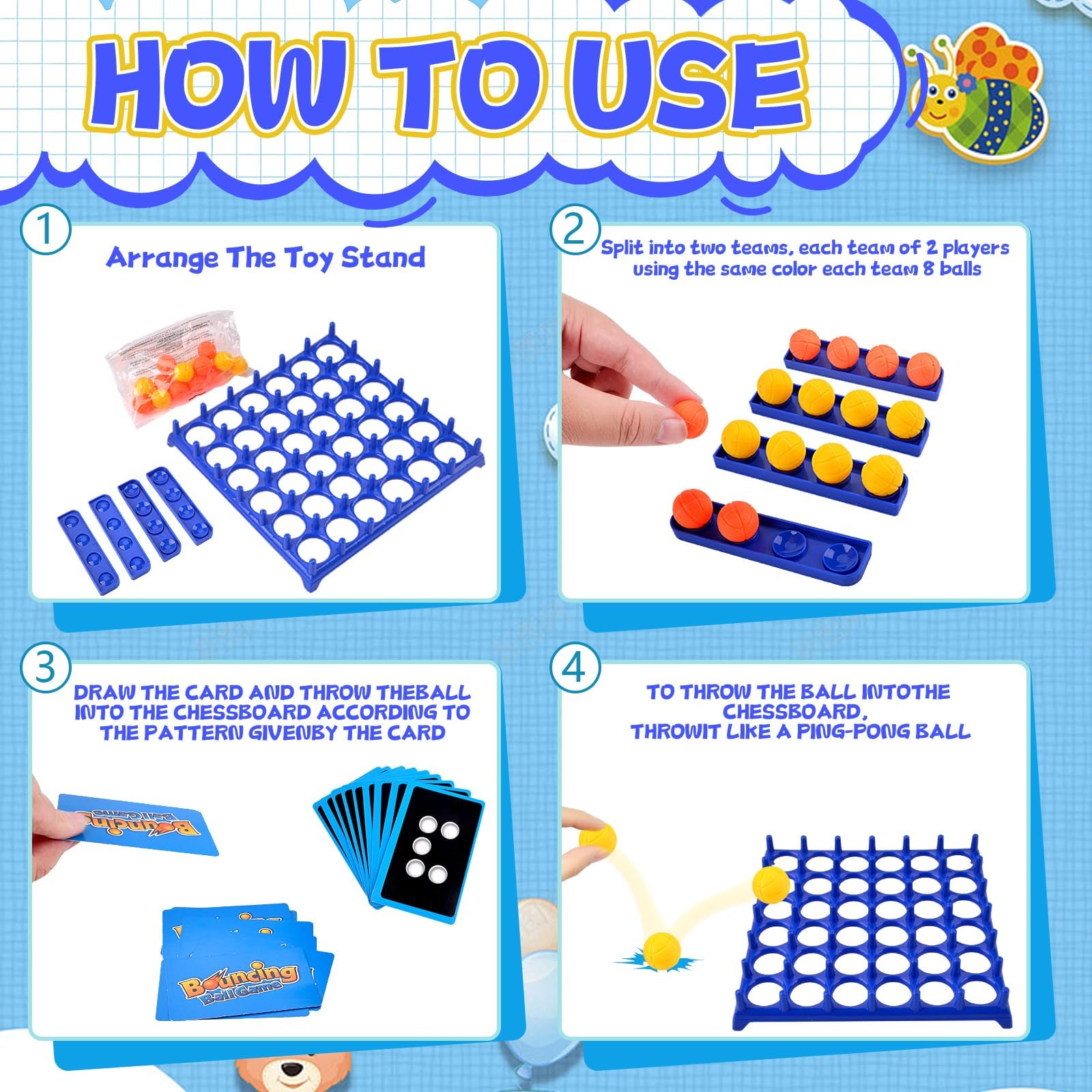 HOW TO USE

1

Arrange The Toy Stand

2

Split into two teams, each team of 2 players using the same color each team 8 balls

3

DRAW THE CARD AND THROW THEBALL INTO THE CHESSBOARD ACCORDING TO THE PATTERN GIVENBY THE CARD

Bouncing Ball Game

Bouncing Ball Game

4

TO THROW THE BALL INTOTHE CHESSBOARD, THROWIT LIKE A PING-PONG BALL