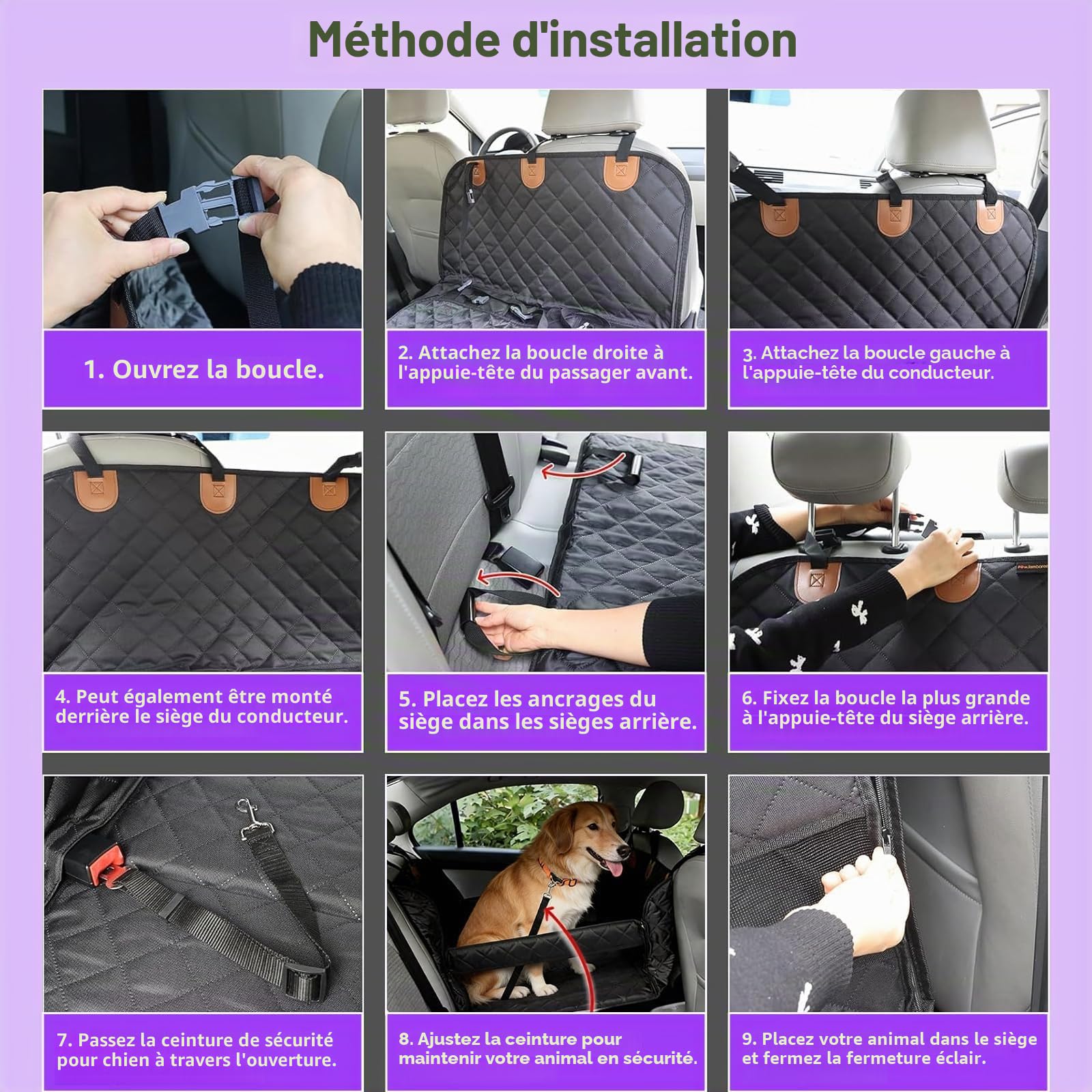 Méthode d'installation

1. Ouvrez la boucle.

2. Attachez la boucle droite à l'appuie-tête du passager avant.

3. Attachez la boucle gauche à l'appuie-tête du conducteur.

4. Peut également être monté derrière le siège du conducteur.

5. Placez les ancrages du siège dans les sièges arrière.

6. Fixez la boucle la plus grande à l'appuie-tête du siège arrière.

7. Passez la ceinture de sécurité pour chien à travers l'ouverture.

8. Ajustez la ceinture pour maintenir votre animal en sécurité.

9. Placez votre animal dans le siège et fermez la fermeture éclair.