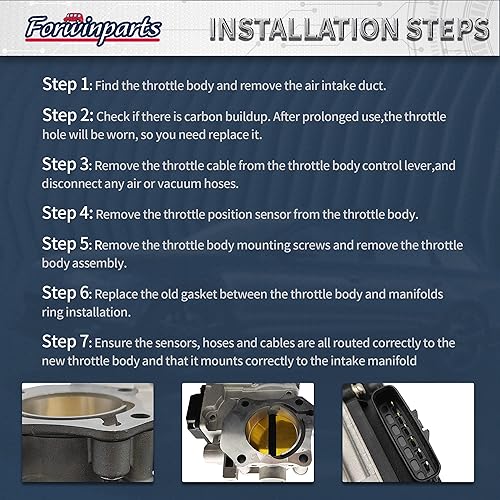 Forwinparts

INSTALLATION STEPS

Step 1: Find the throttle body and remove the air intake duct.

Step 2: Check if there is carbon buildup. After prolonged use,the throttle hole will be worn, so you need replace it.

Step 3: Remove the throttle cable from the throttle body control lever,and disconnect any air or vacuum hoses.

Step 4: Remove the throttle position sensor from the throttle body.

Step 5: Remove the throttle body mounting screws and remove the throttle body assembly.

Step 6: Replace the old gasket between the throttle body and manifolds ring installation.

Step 7: Ensure the sensors, hoses and cables are all routed correctly to the new throttle body and that it mounts correctly to the intake manifold