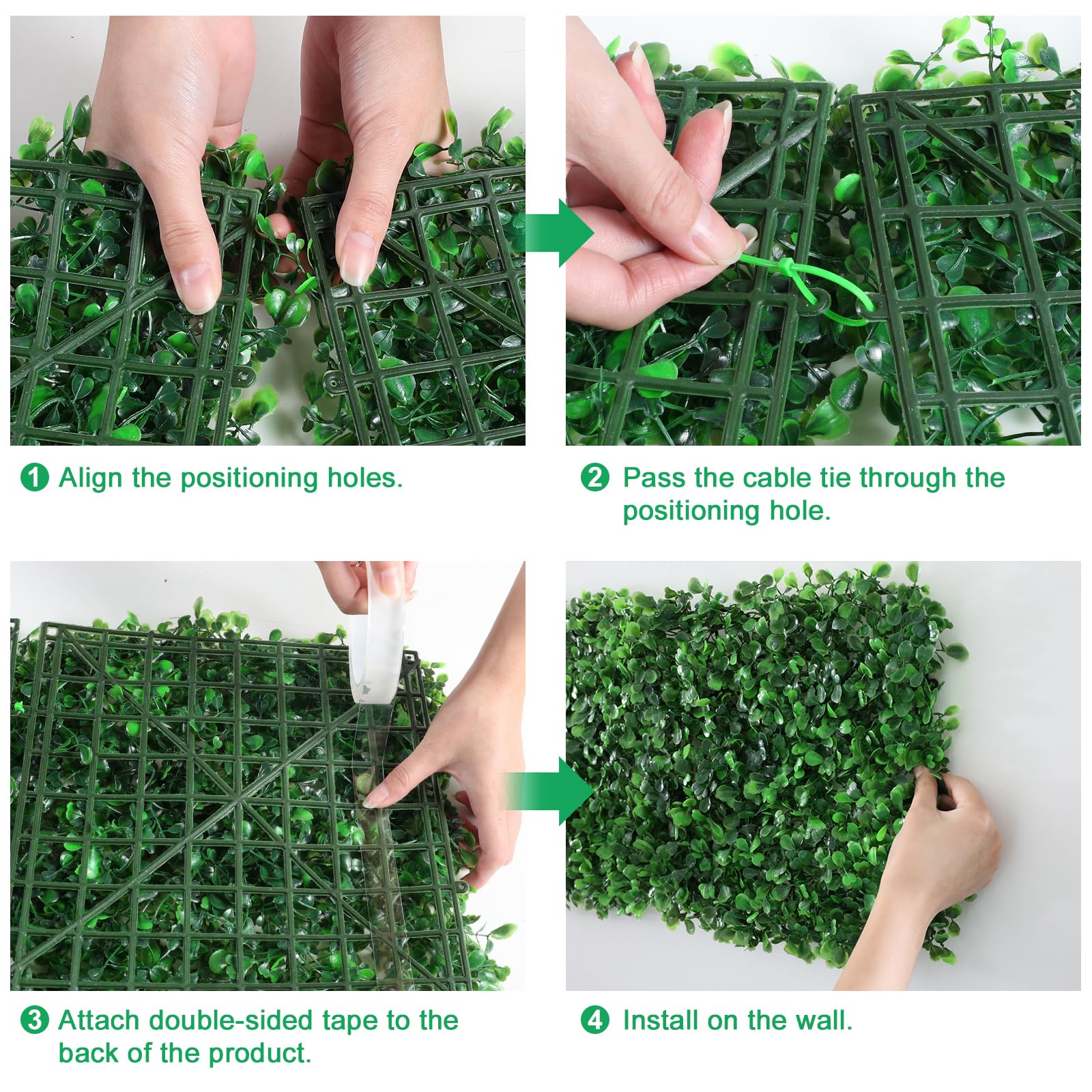 1 Align the positioning holes.

2 Pass the cable tie through the positioning hole.

3 Attach double-sided tape to the back of the product.

4 Install on the wall.