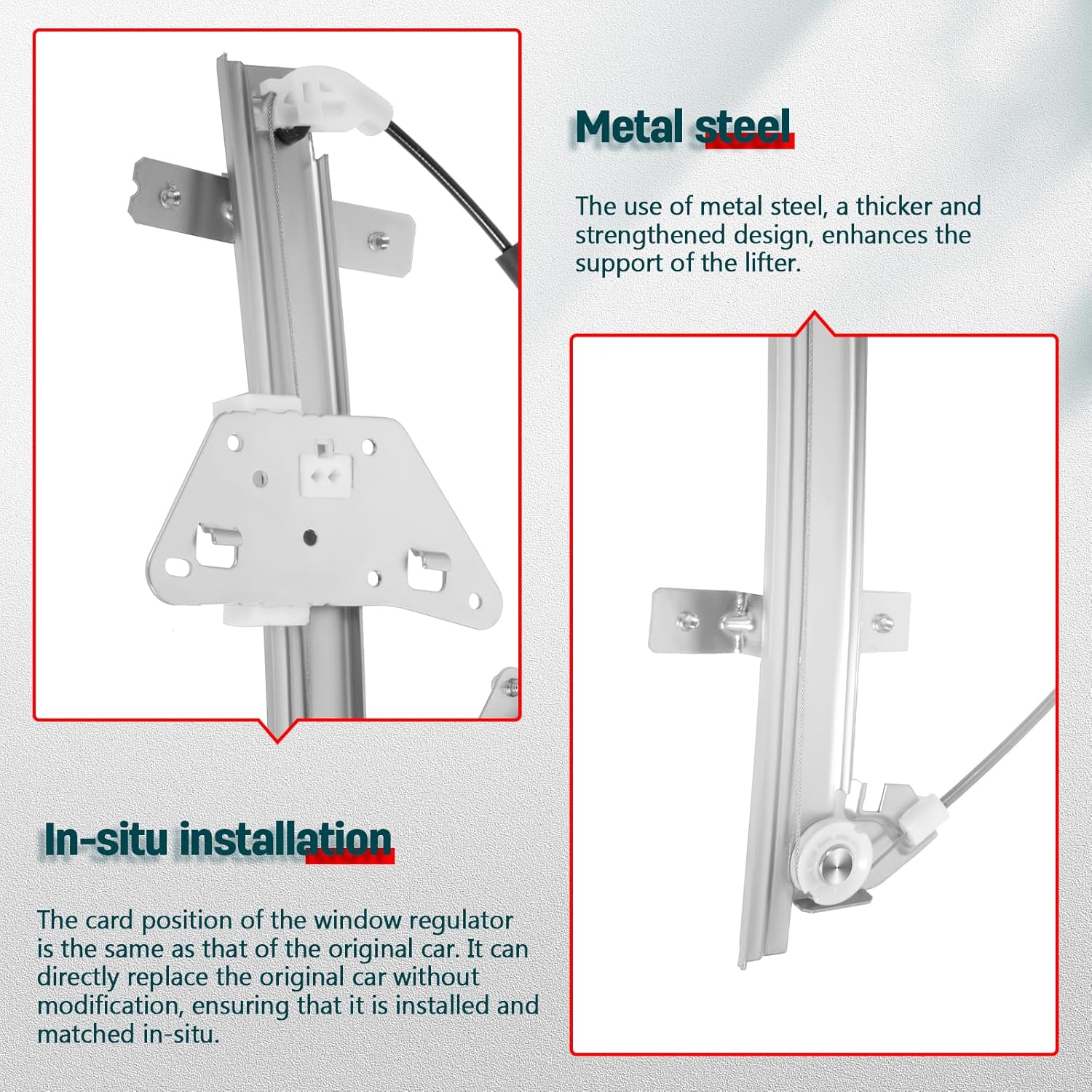 Metal steel

The use of metal steel, a thicker and strengthened design, enhances the support of the lifter.

In-situ installation

The card position of the window regulator is the same as that of the original car. It can directly replace the original car without modification, ensuring that it is installed and matched in-situ.