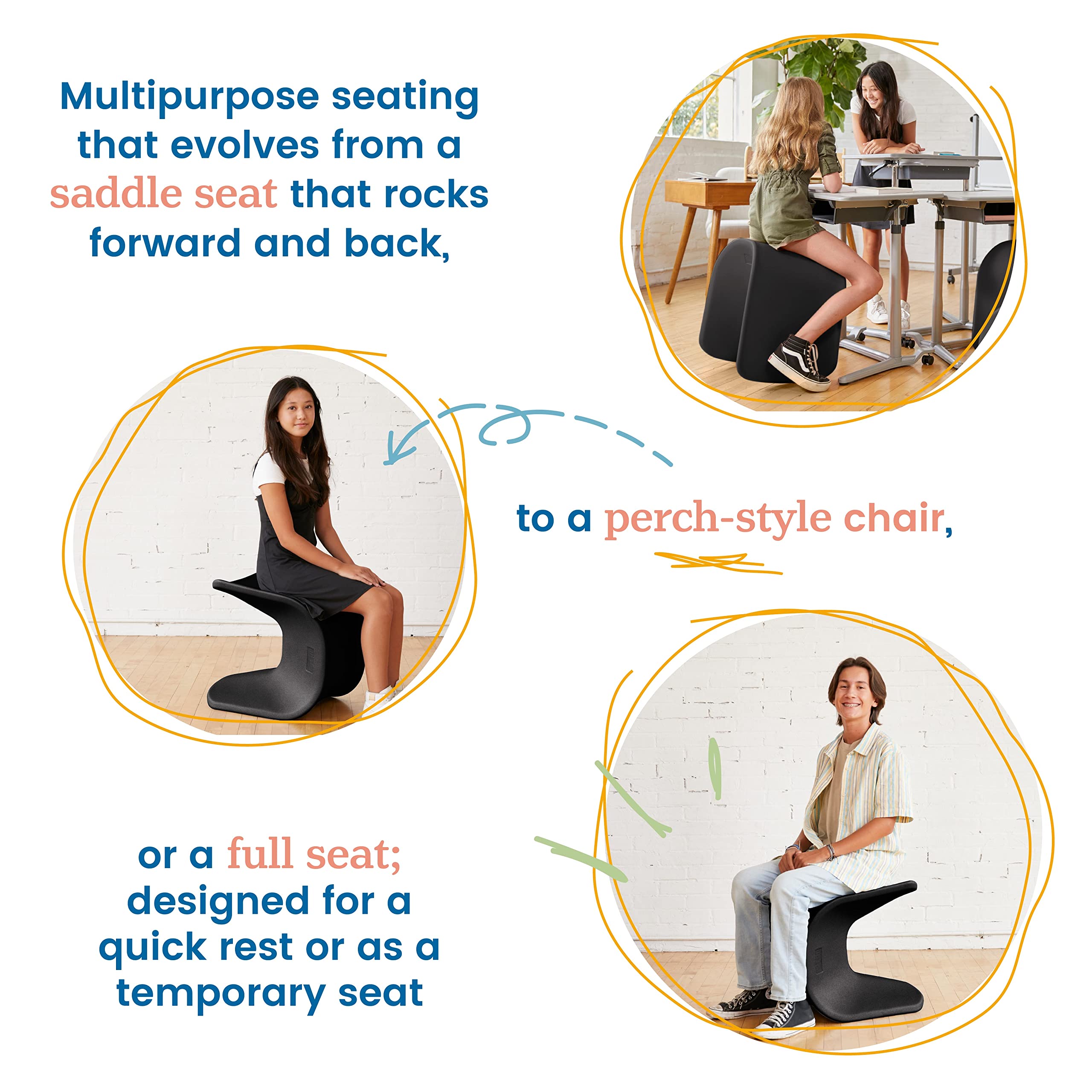 Multipurpose seating that evolves from a saddle seat that rocks forward and back,

to a perch-style chair,

or a full seat; designed for a quick rest or as a temporary seat