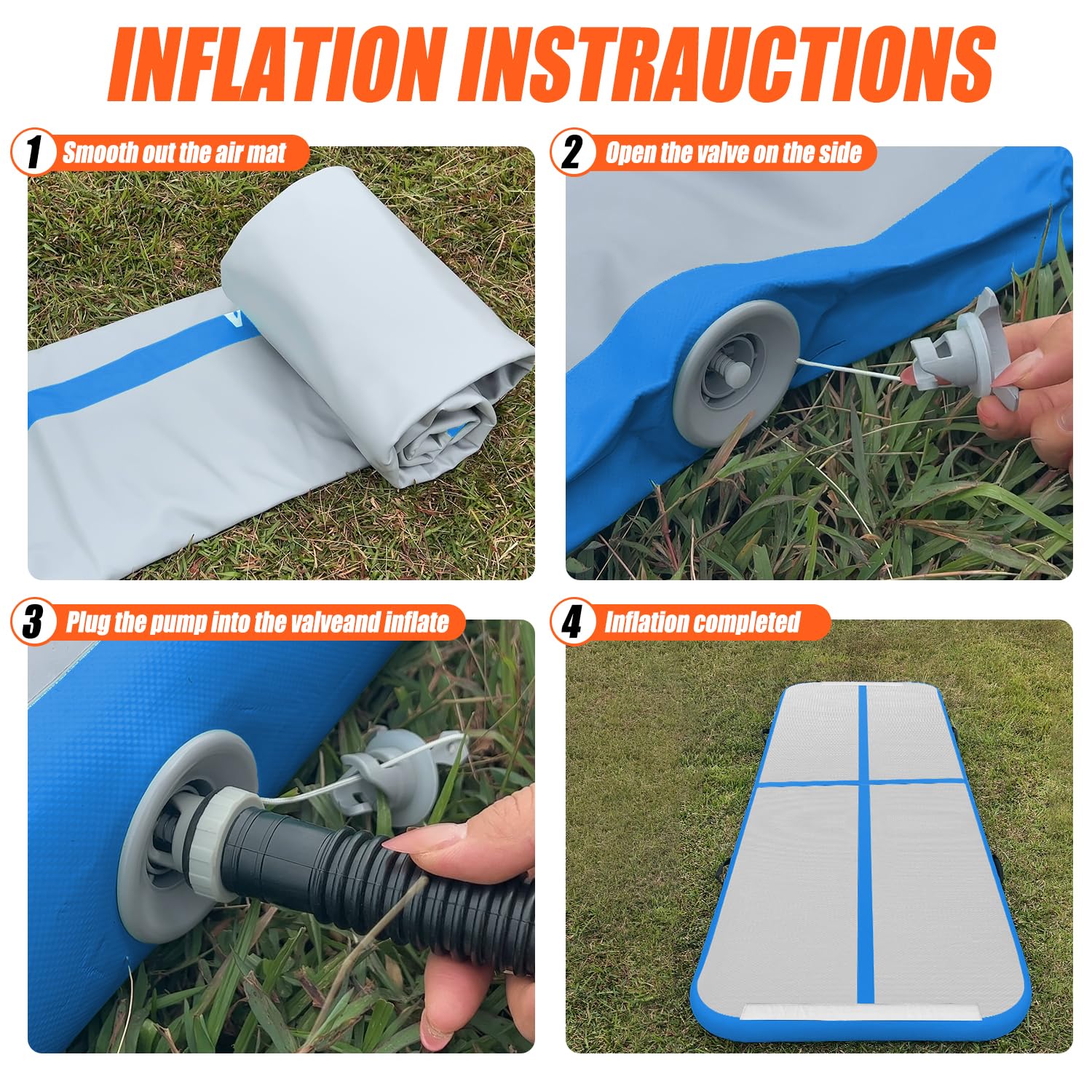 INFLATION INSTRAUCTIONS

1 Smooth out the air mat

2 Open the valve on the side

3 Plug the pump into the valveand inflate

4 Inflation completed