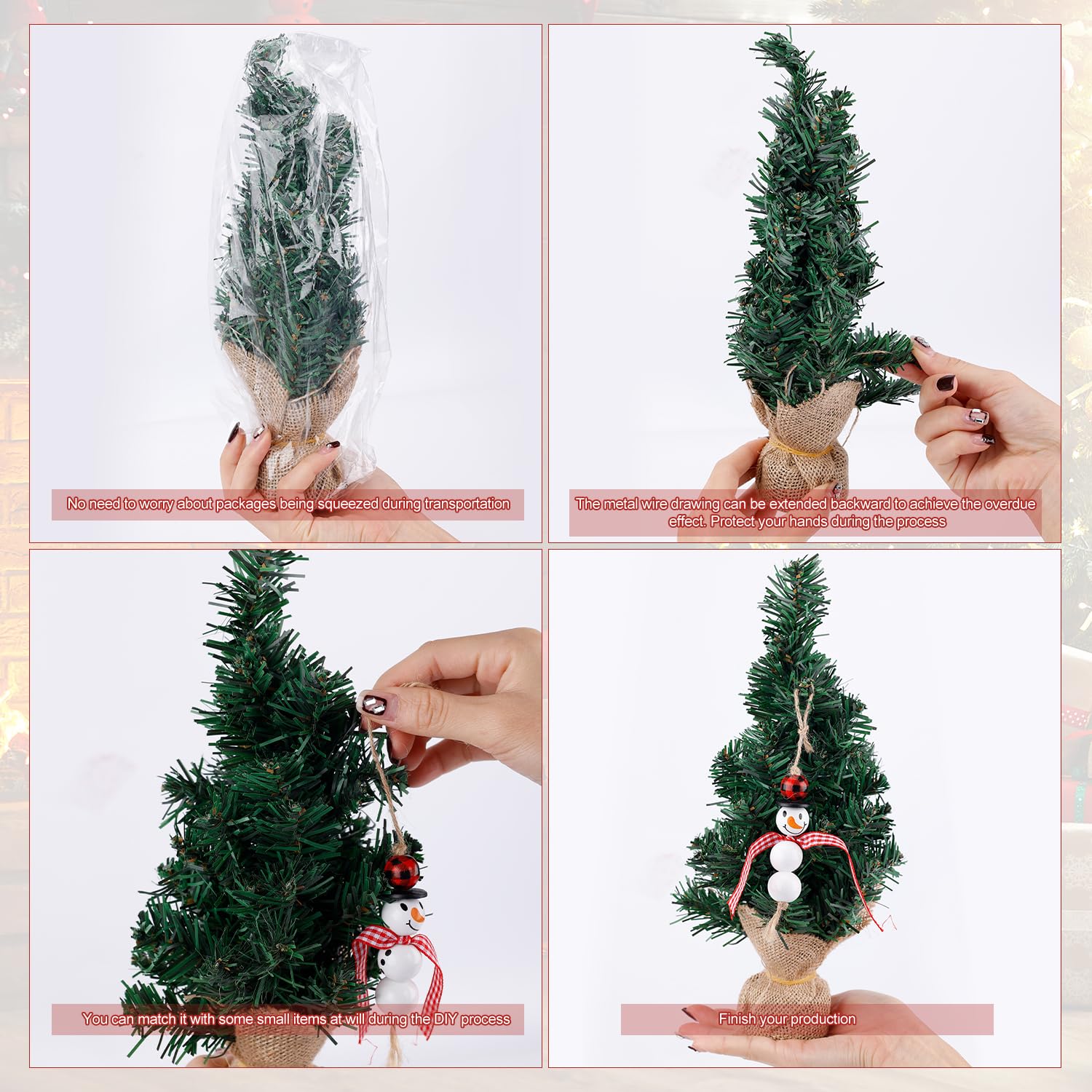 No need to worry about packages being squeezed during transportation

The metal wire drawing can be extended backward to achieve the overdue effect. Protect your hands during the process

You can match it with some small items at will during the DIY process

Finish your production