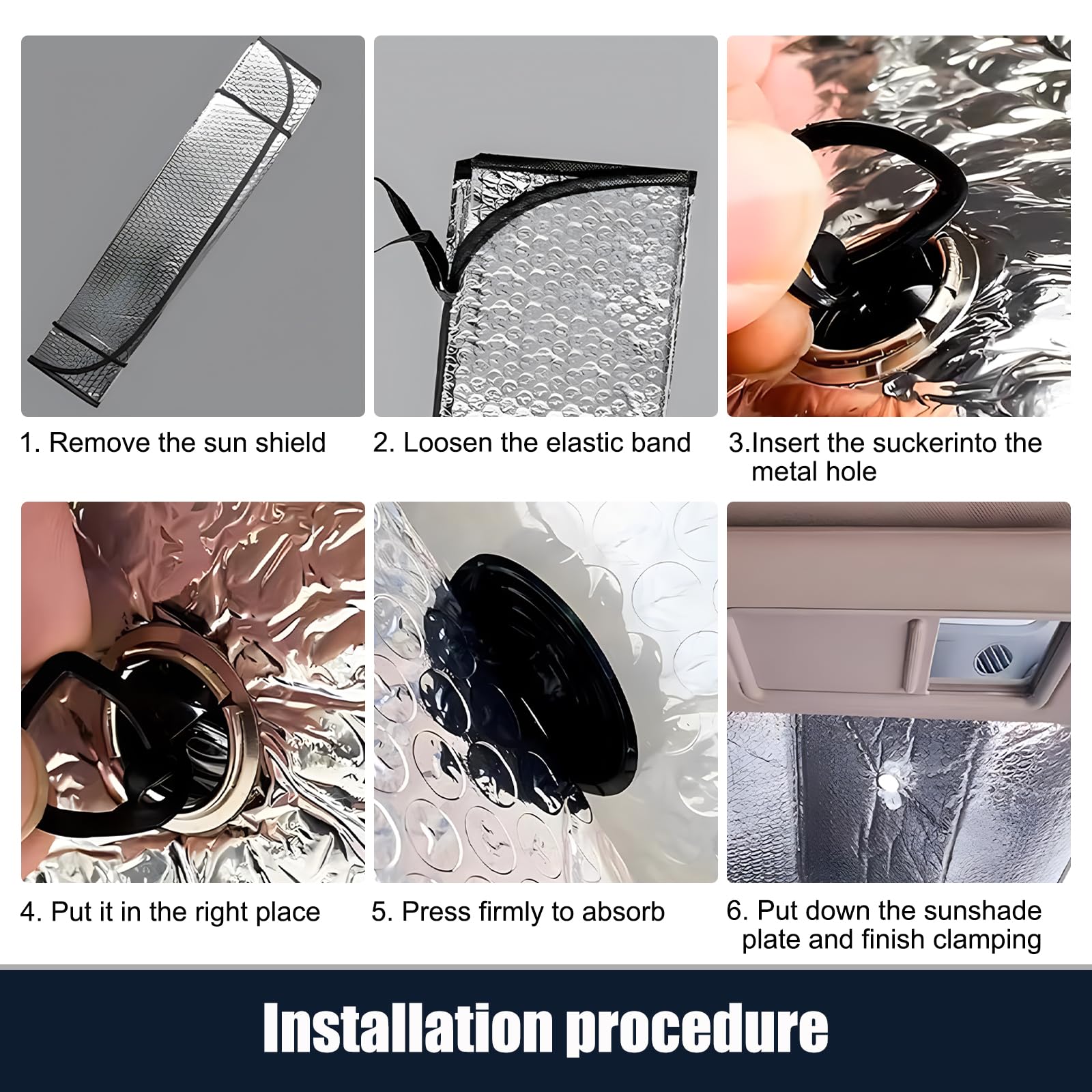 1. Remove the sun shield

2. Loosen the elastic band

3.Insert the suckerinto the metal hole

4. Put it in the right place

5. Press firmly to absorb

6. Put down the sunshade plate and finish clamping

Installation procedure