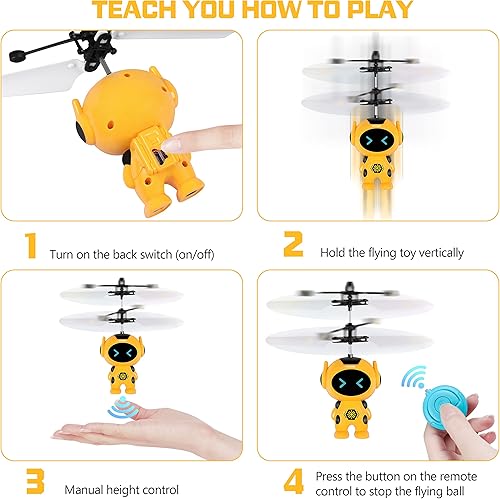 TEACH YOU HOW TO PLAY

1 Turn on the back switch (on/off)

2 Hold the flying toy vertically

3 Manual height control

4 Press the button on the remote control to stop the flying ball