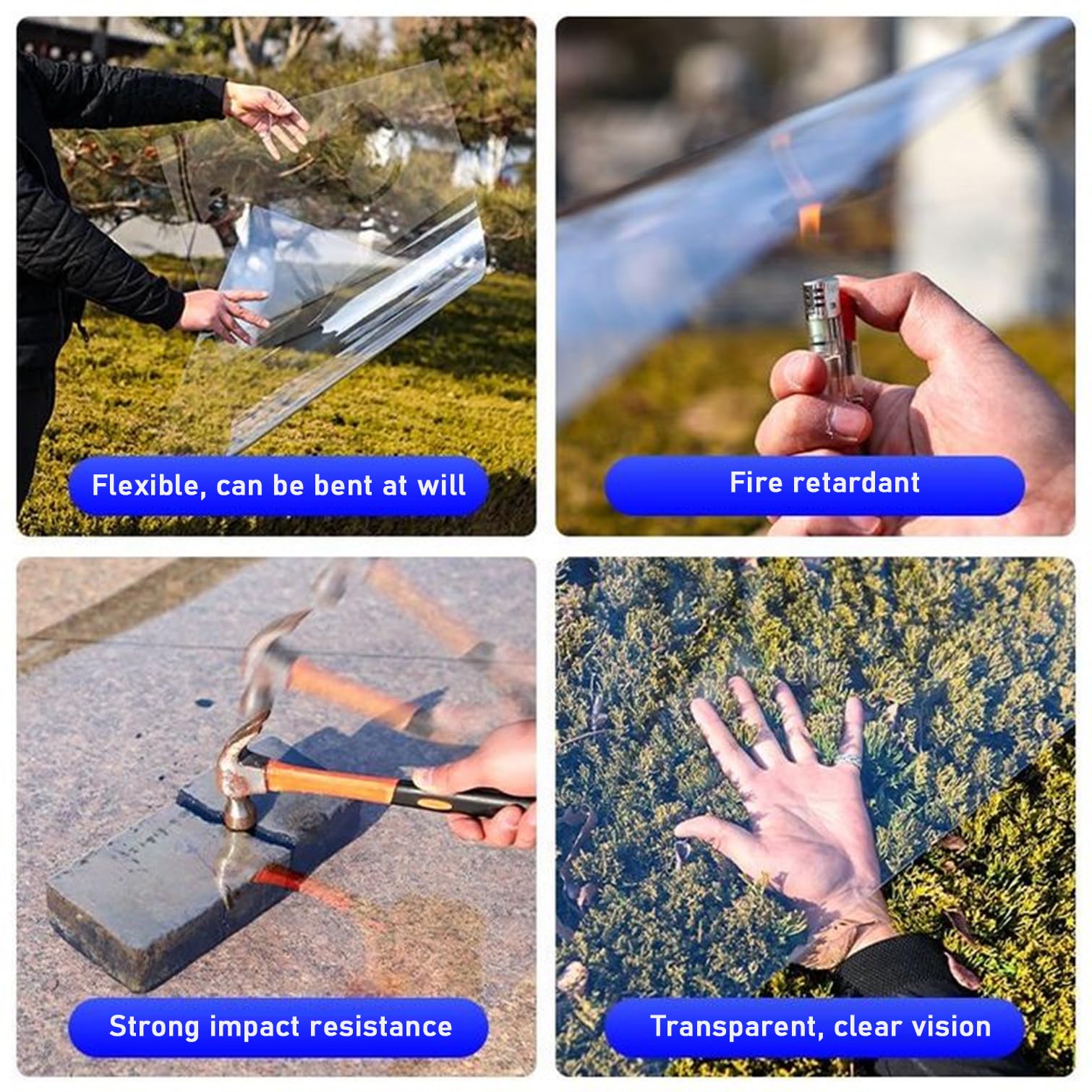 Flexible, can be bent at will

Fire retardant

Strong impact resistance

Transparent, clear vision