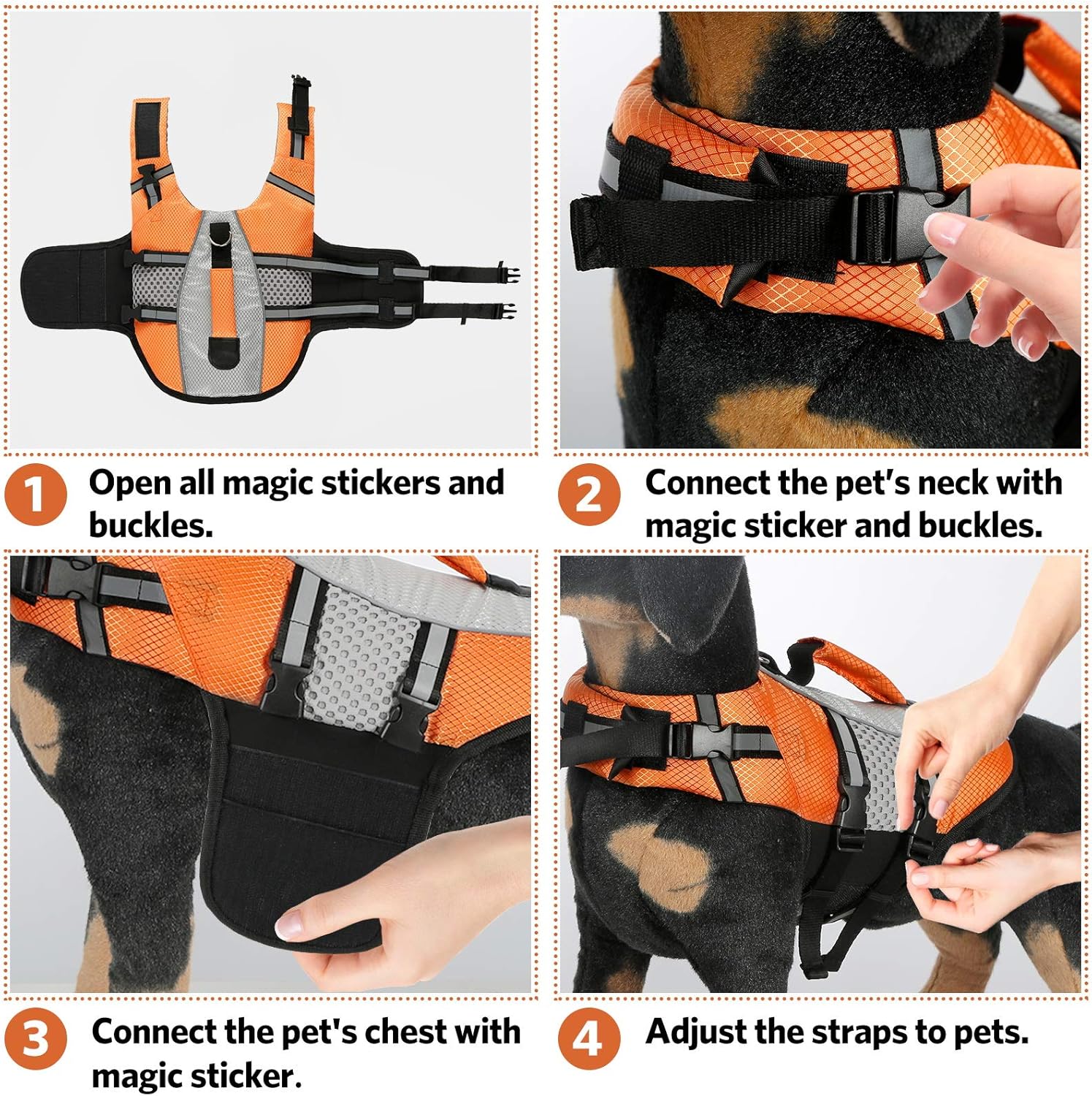 1 Open all magic stickers and buckles.

2 Connect the pet's neck with magic sticker and buckles.

3 Connect the pet's chest with magic sticker.

4 Adjust the straps to pets.