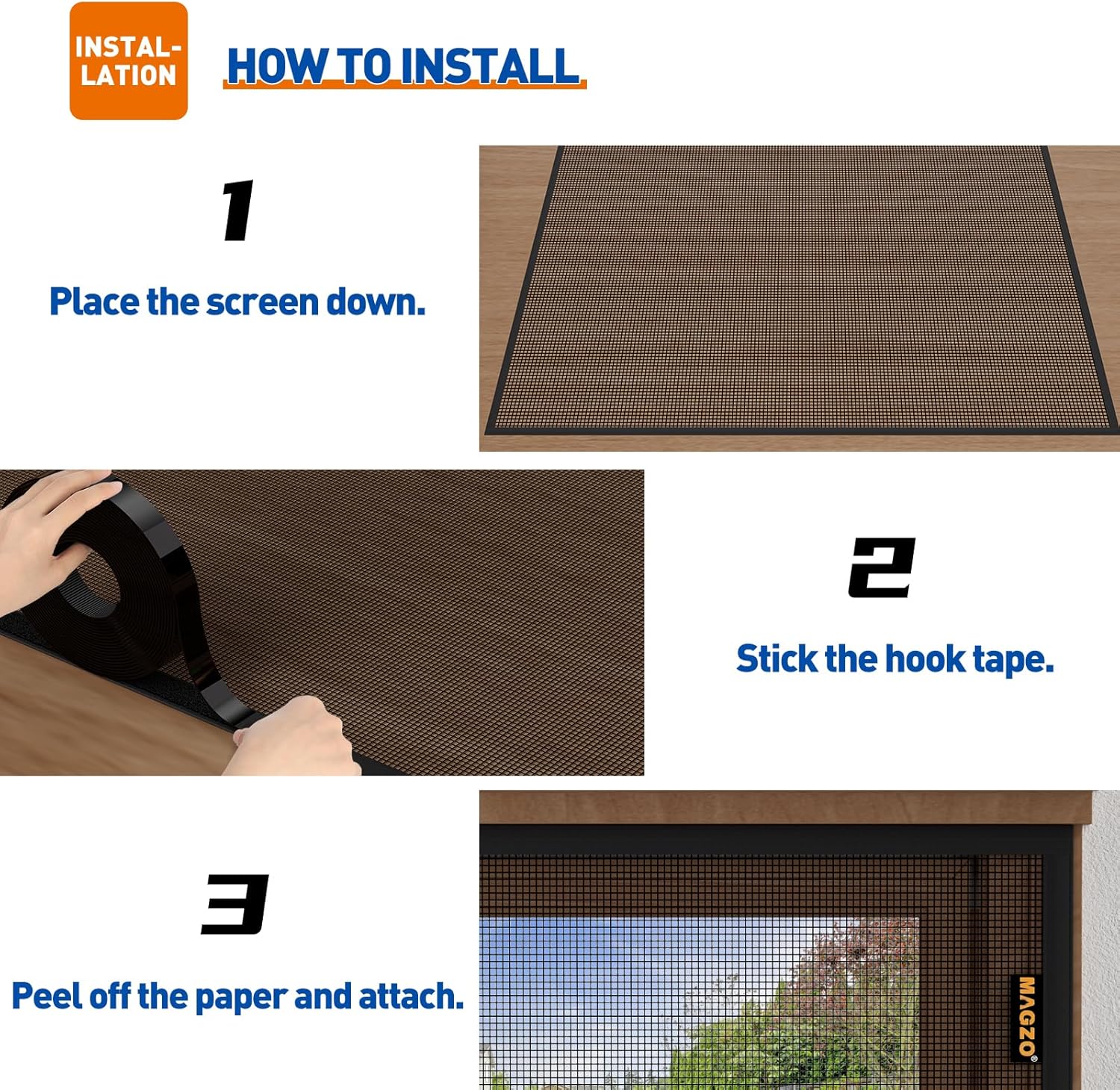 INSTAL-LATION

HOW TO INSTALL

1

Place the screen down.

2

Stick the hook tape.

3

Peel off the paper and attach.

MAGZO®