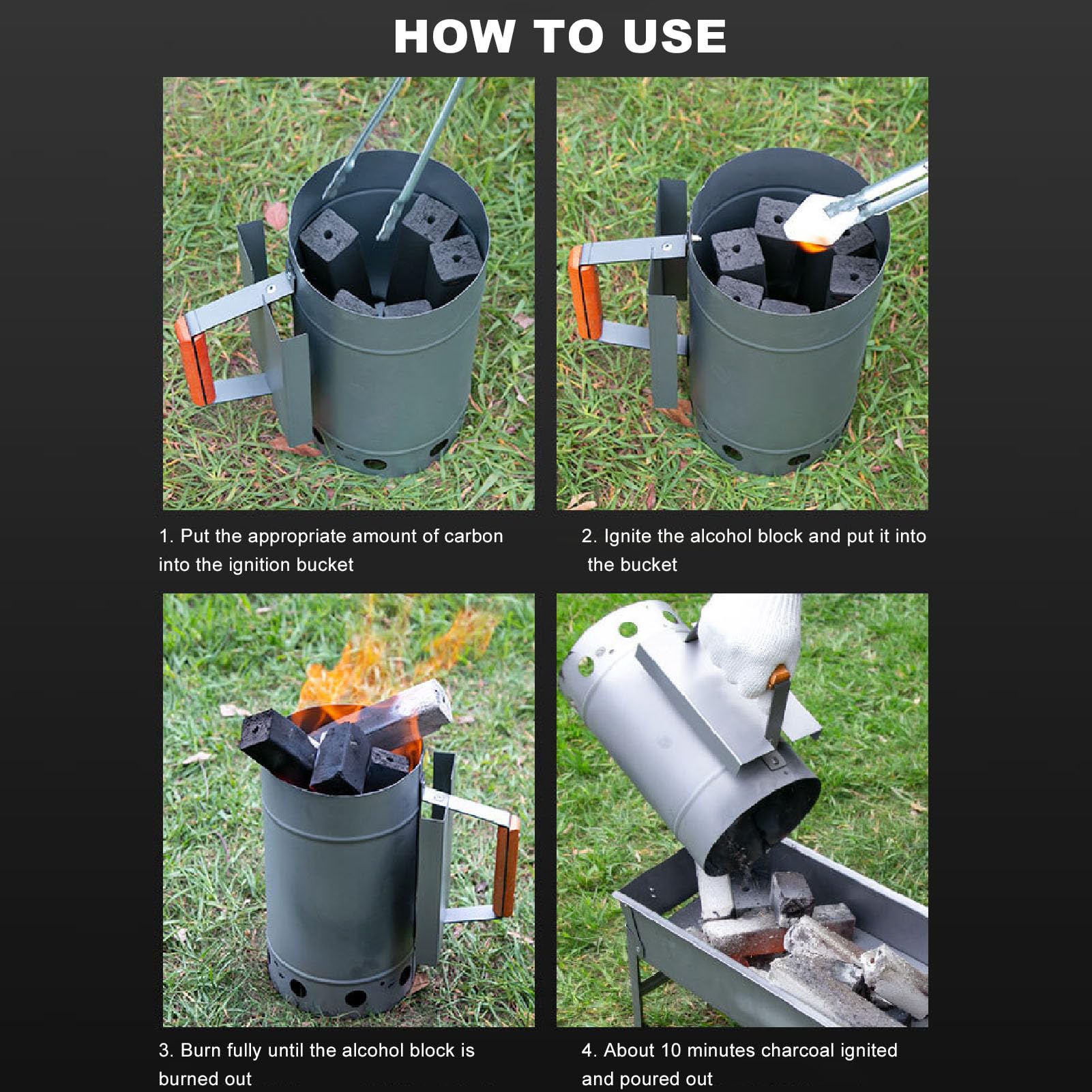 HOW TO USE

1. Put the appropriate amount of carbon into the ignition bucket

2. Ignite the alcohol block and put it into the bucket

3. Burn fully until the alcohol block is burned out

4. About 10 minutes charcoal ignited and poured out