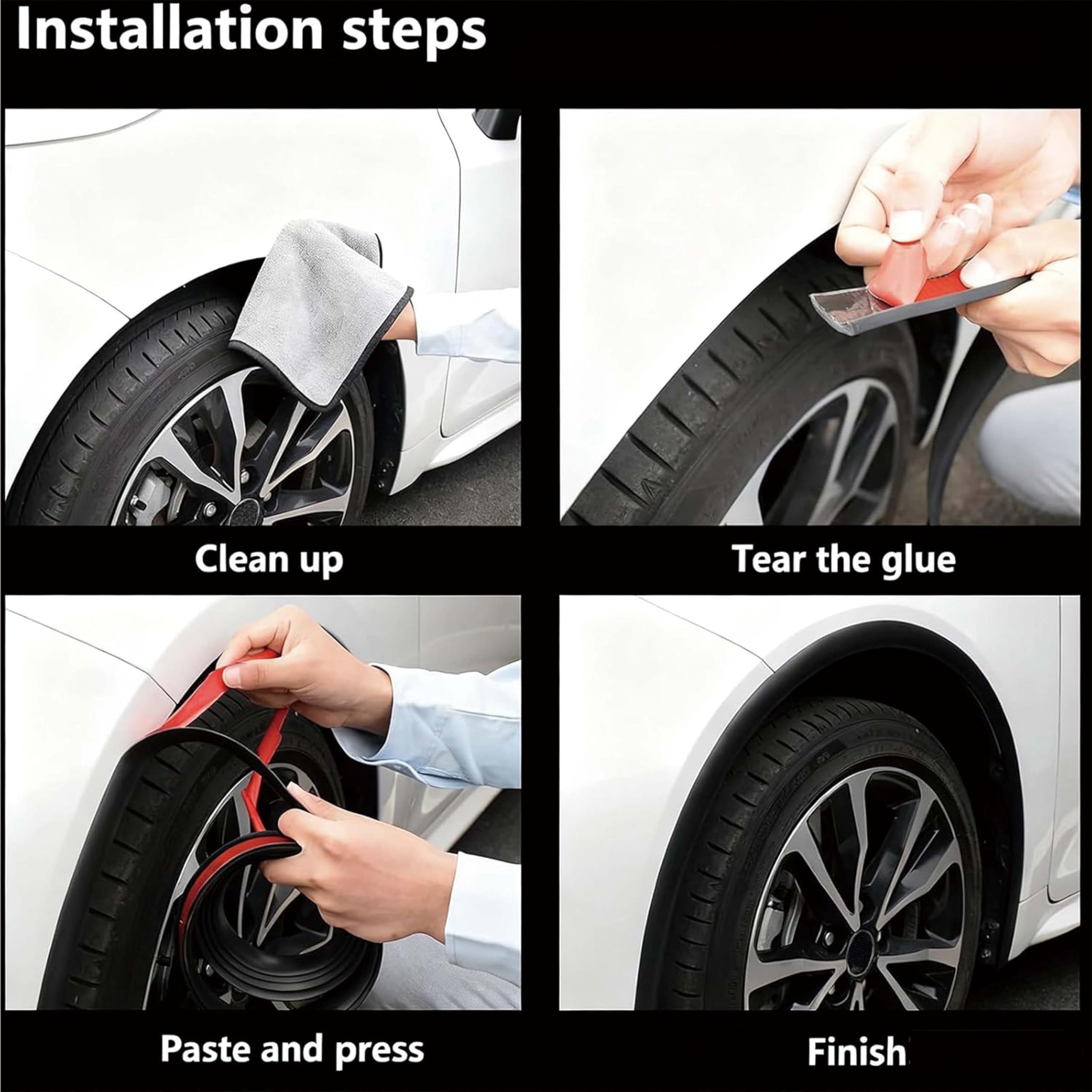 Installation steps

Clean up

Tear the glue

Paste and press

Finish