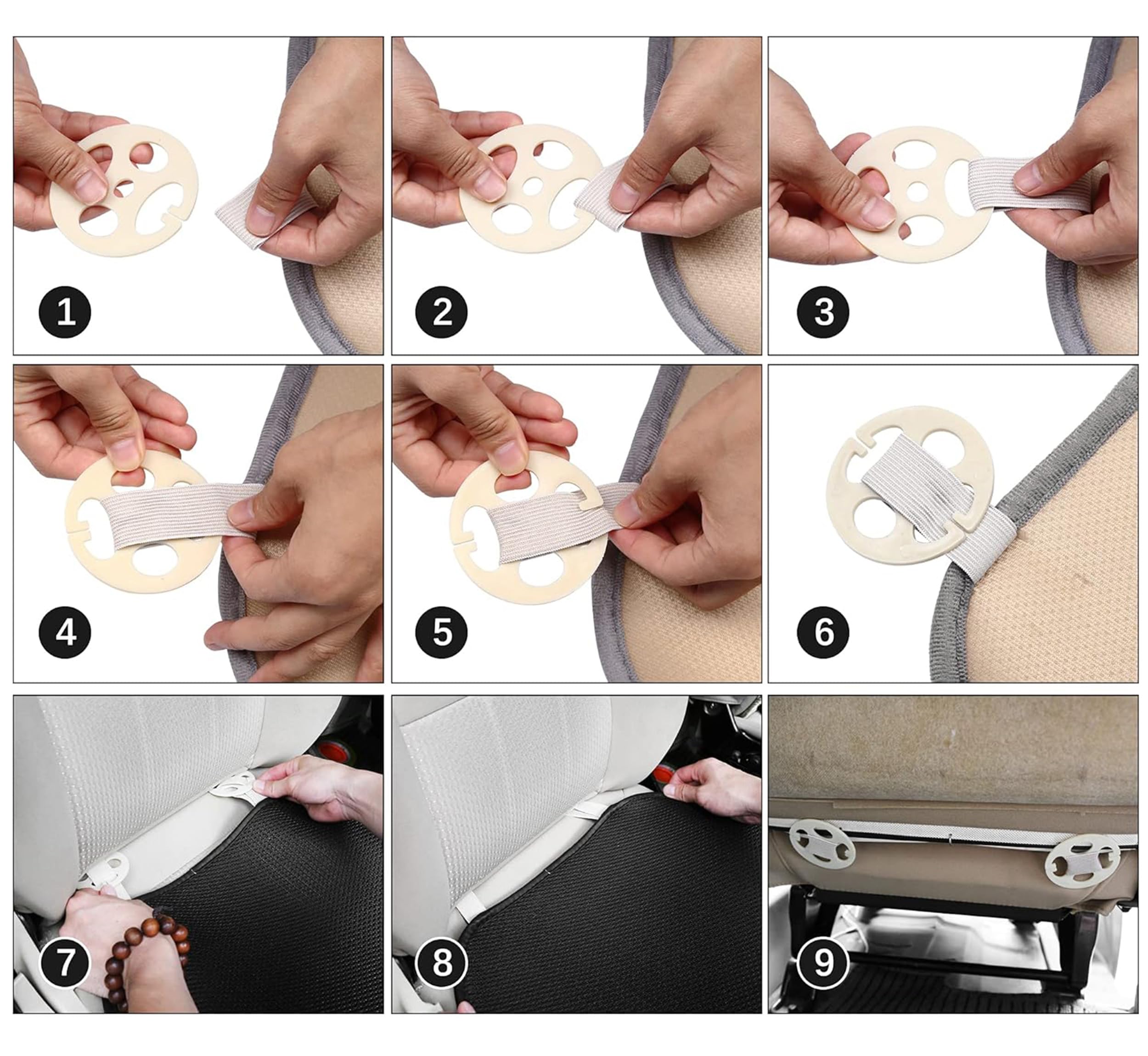 1

2

3

4

5

6

7

8

9