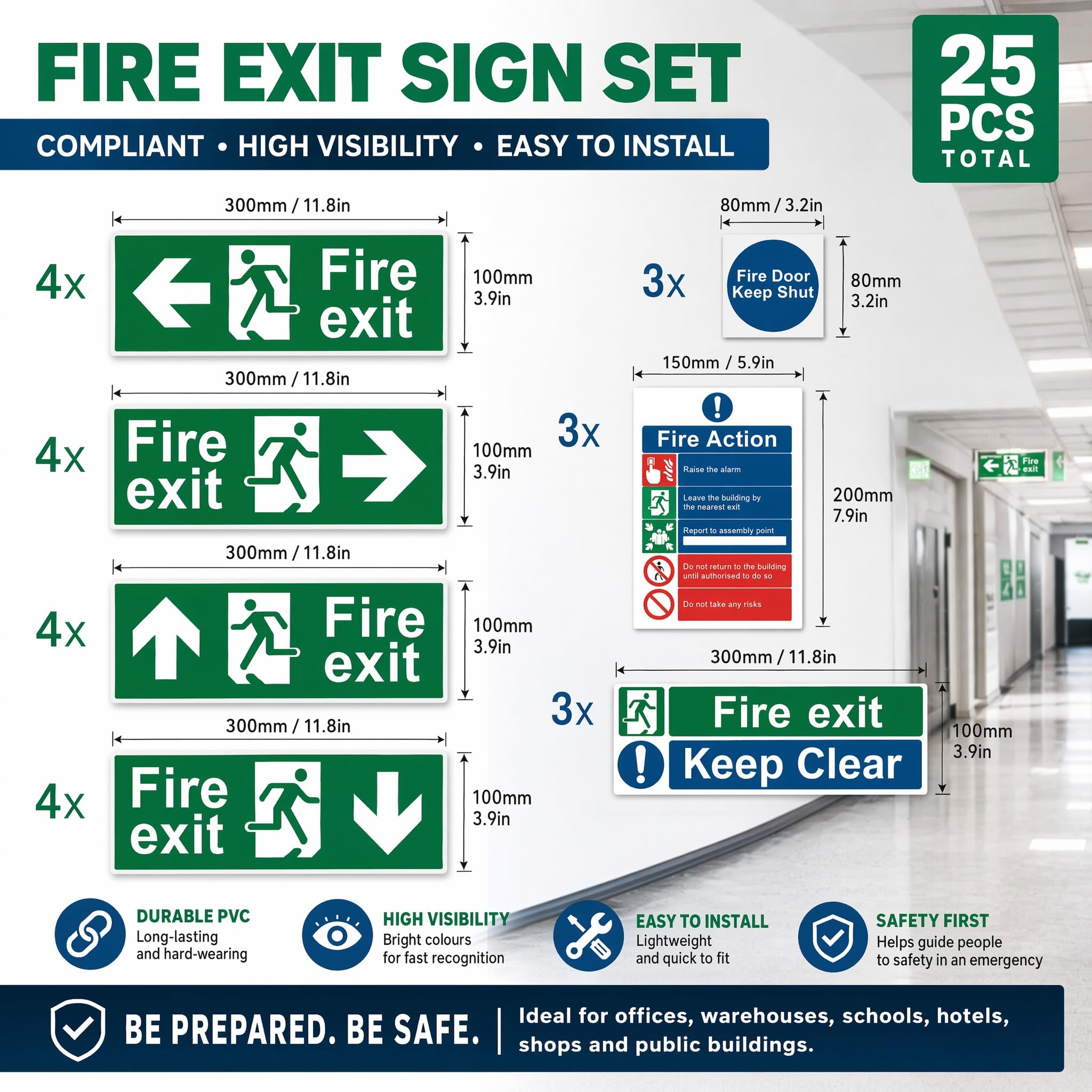 FIRE EXIT SIGN SET

COMPLIANT • HIGH VISIBILITY • EASY TO INSTALL

25 PCS TOTAL

300mm / 11.8in

4x

Fire exit

100mm 3.9in

300mm / 11.8in

4x

Fire exit

100mm 3.9in

300mm / 11.8in

4x

Fire exit

100mm 3.9in

300mm / 11.8in

4x

Fire exit

100mm 3.9in

80mm / 3.2in

3x

Fire Door Keep Shut

80mm 3.2in

150mm / 5.9in

3x

Fire Action

Raise the alarm

Leave the building by the nearest exit

Report to assembly point

Do not return to the building until authorised to do so

Do not take any risks

200mm 7.9in

300mm / 11.8in

3x

Fire exit

Keep Clear

100mm 3.9in

Fire exit

DURABLE PVC
Long-lasting and hard-wearing

HIGH VISIBILITY
Bright colours for fast recognition

EASY TO INSTALL
Lightweight and quick to fit

SAFETY FIRST
Helps guide people to safety in an emergency

BE PREPARED. BE SAFE.

Ideal for offices, warehouses, schools, hotels, shops and public buildings.