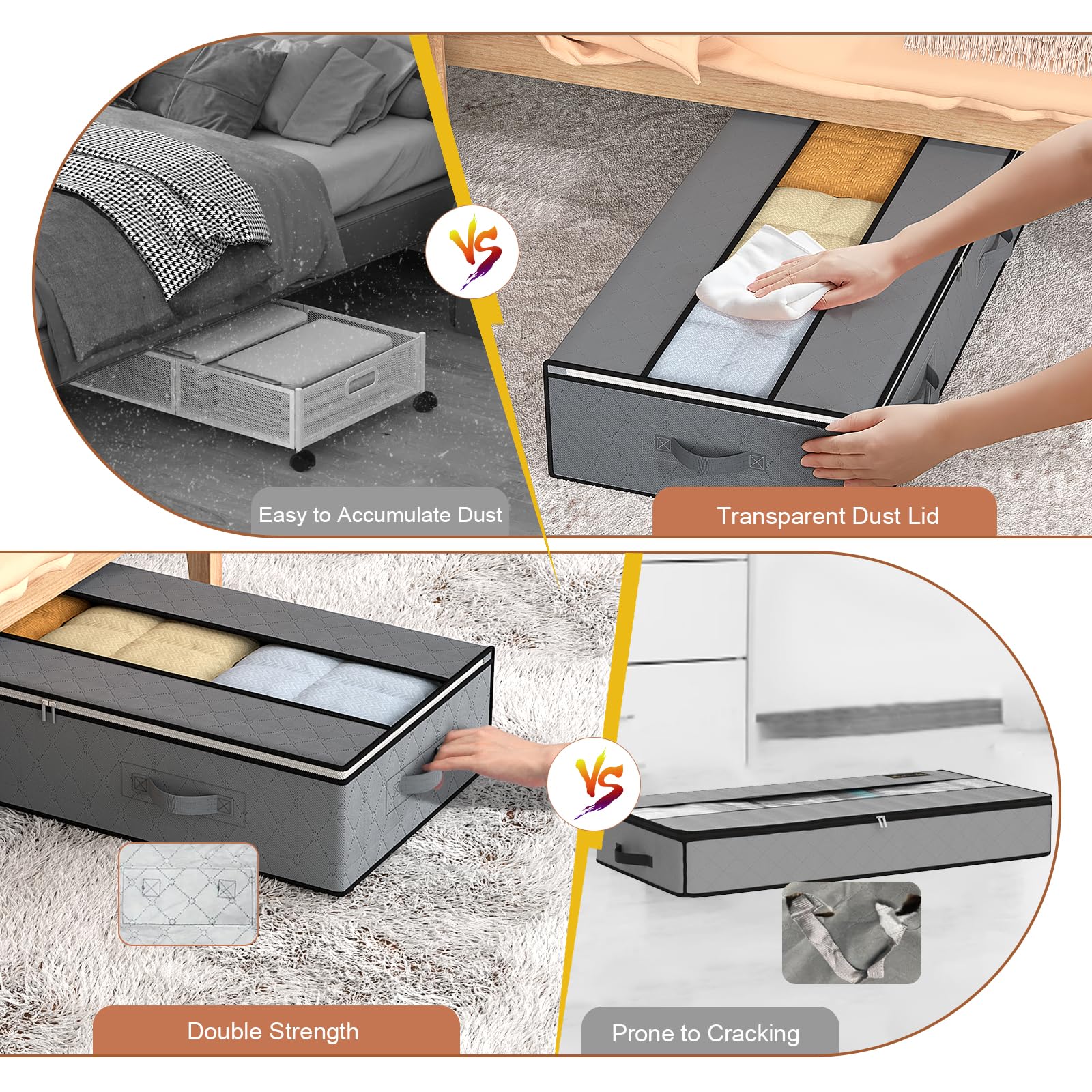 VS

Easy to Accumulate Dust

Transparent Dust Lid

VS

Double Strength

Prone to Cracking