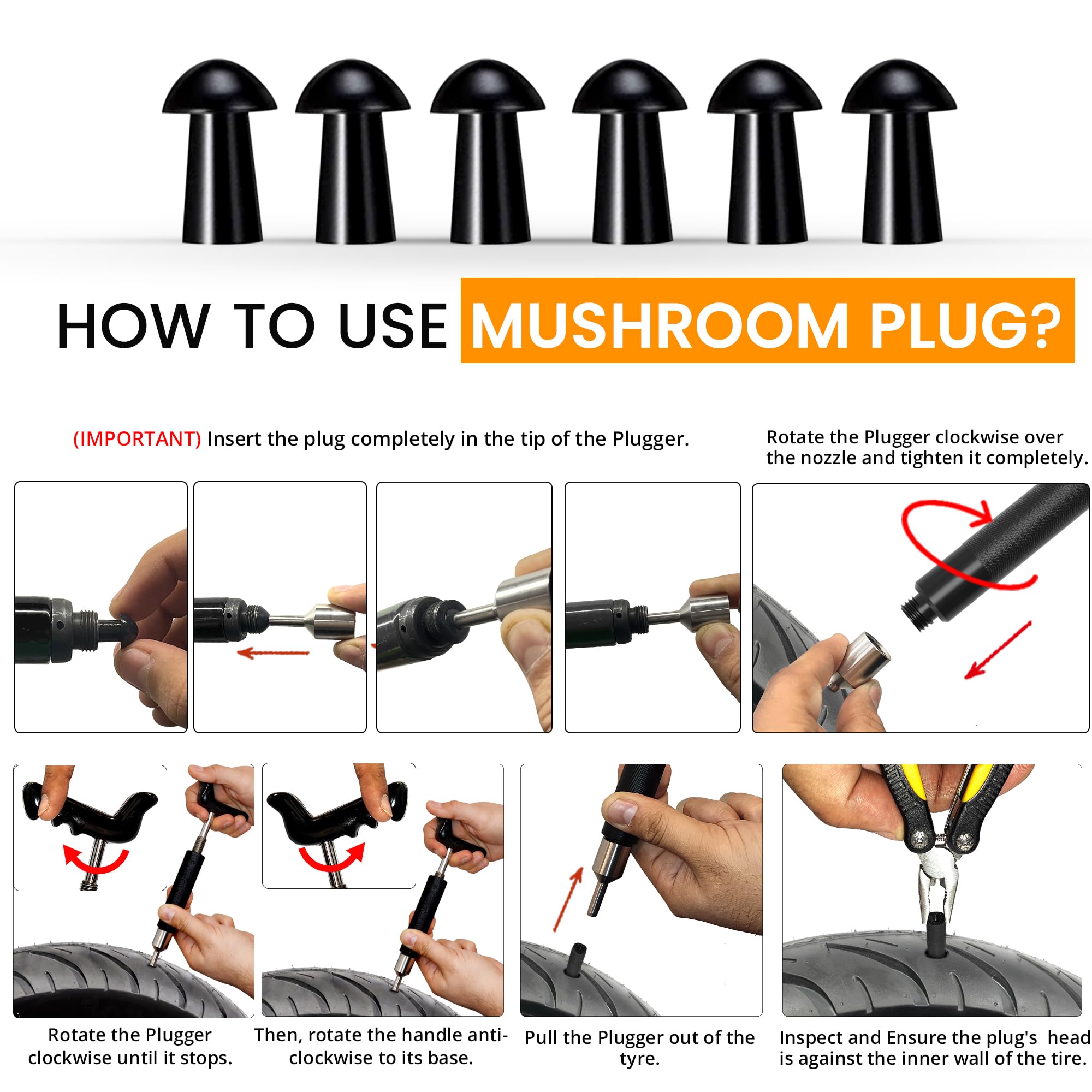 HOW TO USE MUSHROOM PLUG?

(IMPORTANT) Insert the plug completely in the tip of the Plugger.

Rotate the Plugger clockwise over the nozzle and tighten it completely.

Rotate the Plugger clockwise until it stops.

Then, rotate the handle anti-clockwise to its base.

Pull the Plugger out of the tyre.

Inspect and Ensure the plug's head is against the inner wall of the tire.