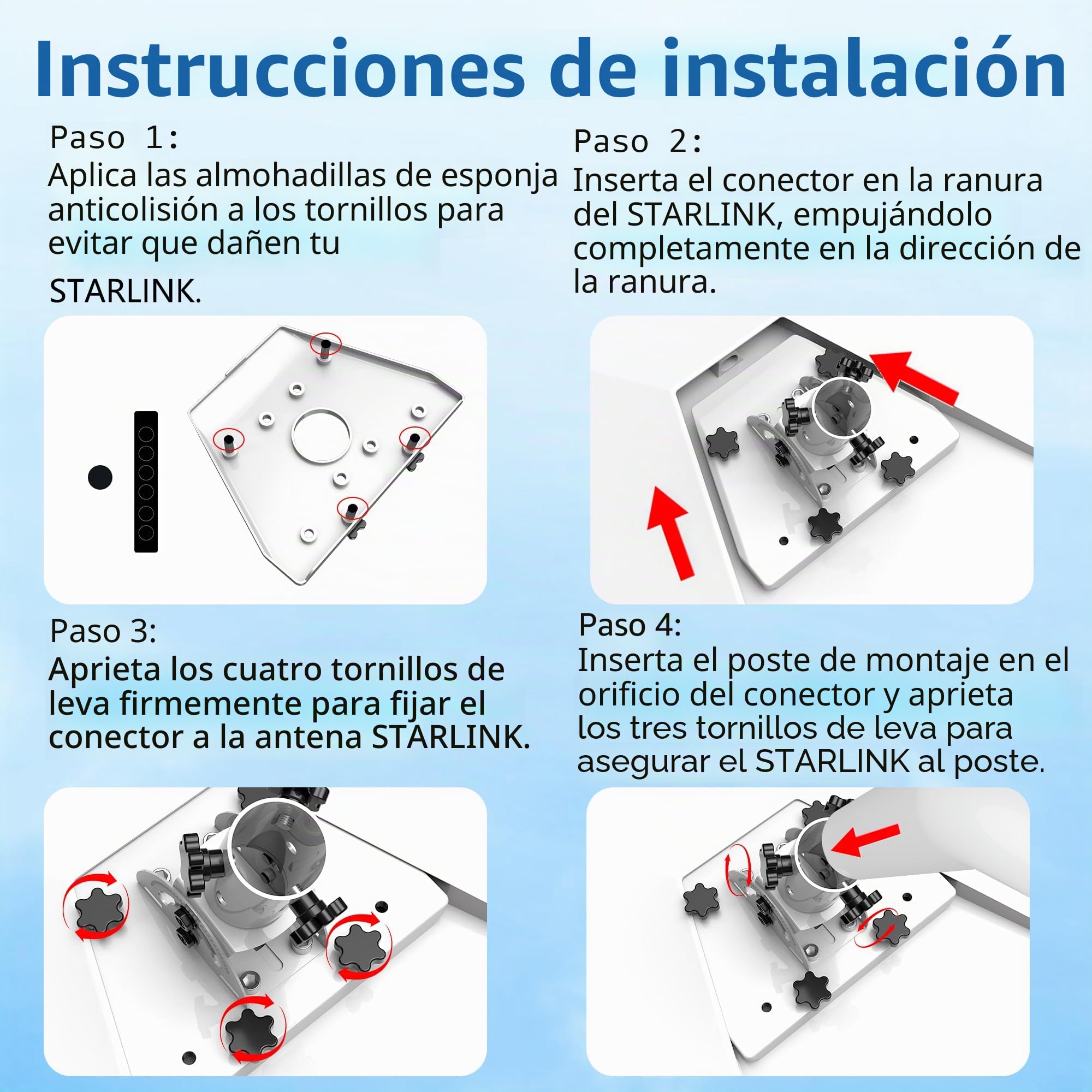 Instrucciones de instalación

Paso 1:
Aplica las almohadillas de esponja anticolisión a los tornillos para evitar que dañen tu STARLINK.

Paso 2:
Inserta el conector en la ranura del STARLINK, empujándolo completamente en la dirección de la ranura.

Paso 3:
Aprieta los cuatro tornillos de leva firmemente para fijar el conector a la antena STARLINK.

Paso 4:
Inserta el poste de montaje en el orificio del conector y aprieta los tres tornillos de leva para asegurar el STARLINK al poste.