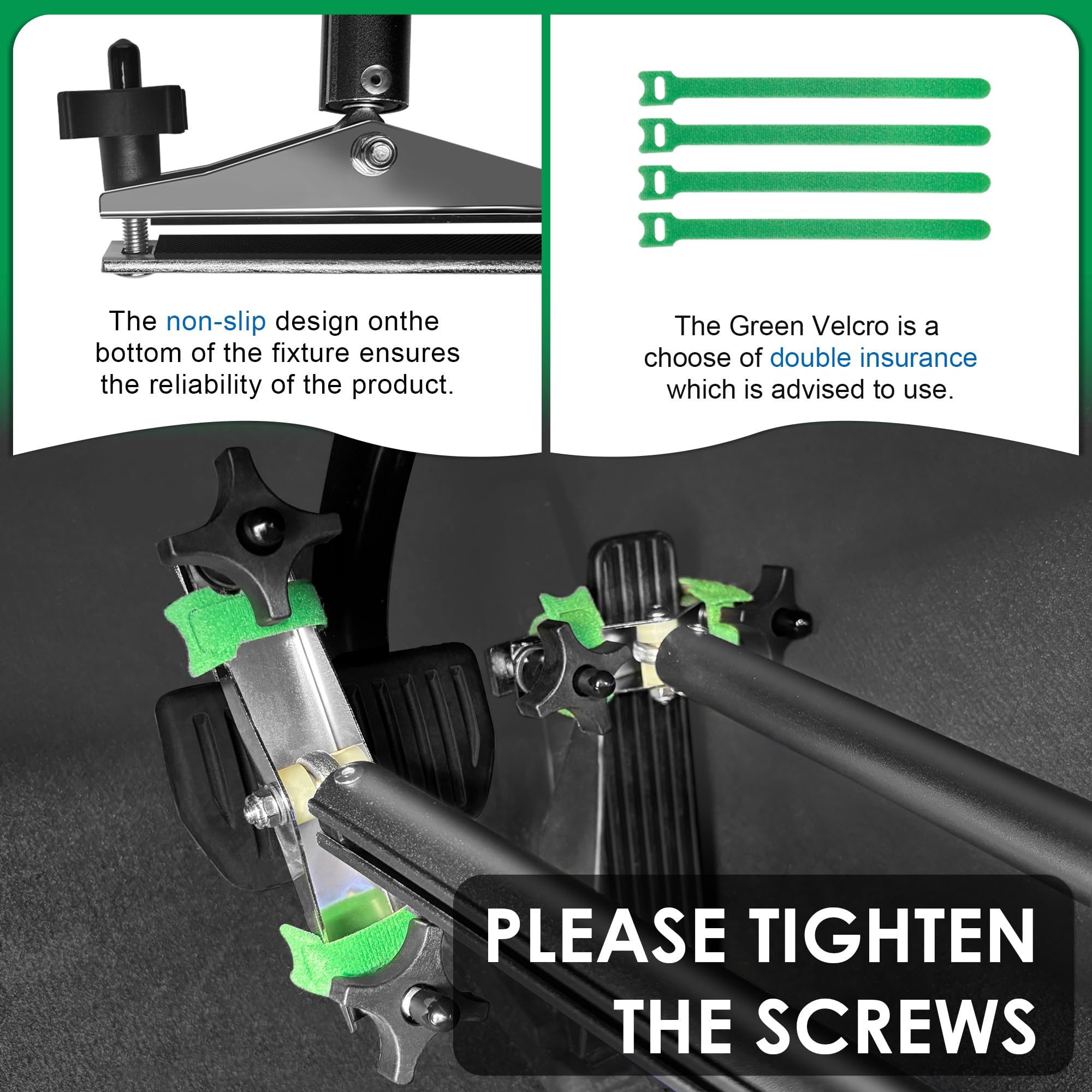 The non-slip design onthe bottom of the fixture ensures the reliability of the product.

The Green Velcro is a choose of double insurance which is advised to use.

PLEASE TIGHTEN THE SCREWS