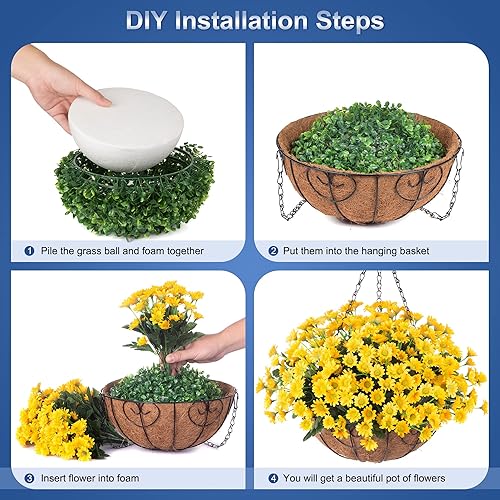 DIY Installation Steps

1 Pile the grass ball and foam together

2 Put them into the hanging basket

3 Insert flower into foam

4 You will get a beautiful pot of flowers